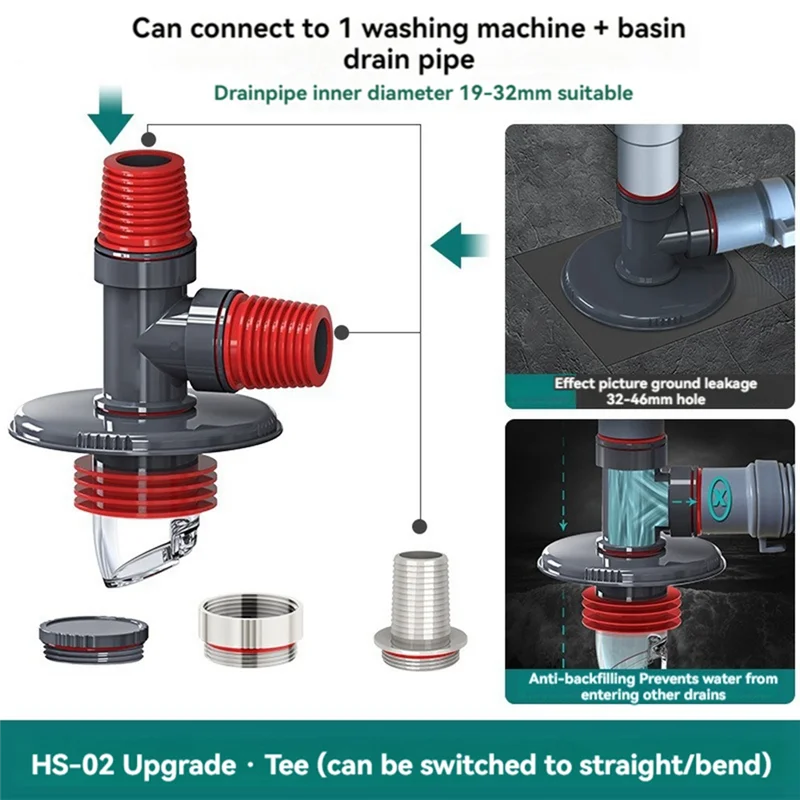 Can connect to 1 washing machine + basin drain pipe

Drainpipe inner diameter 19-32mm suitable

Effect picture ground leakage 32-46mm hole

Anti-backfilling Prevents water from entering other drains

HS-02 Upgrade · Tee (can be switched to straight/bend)