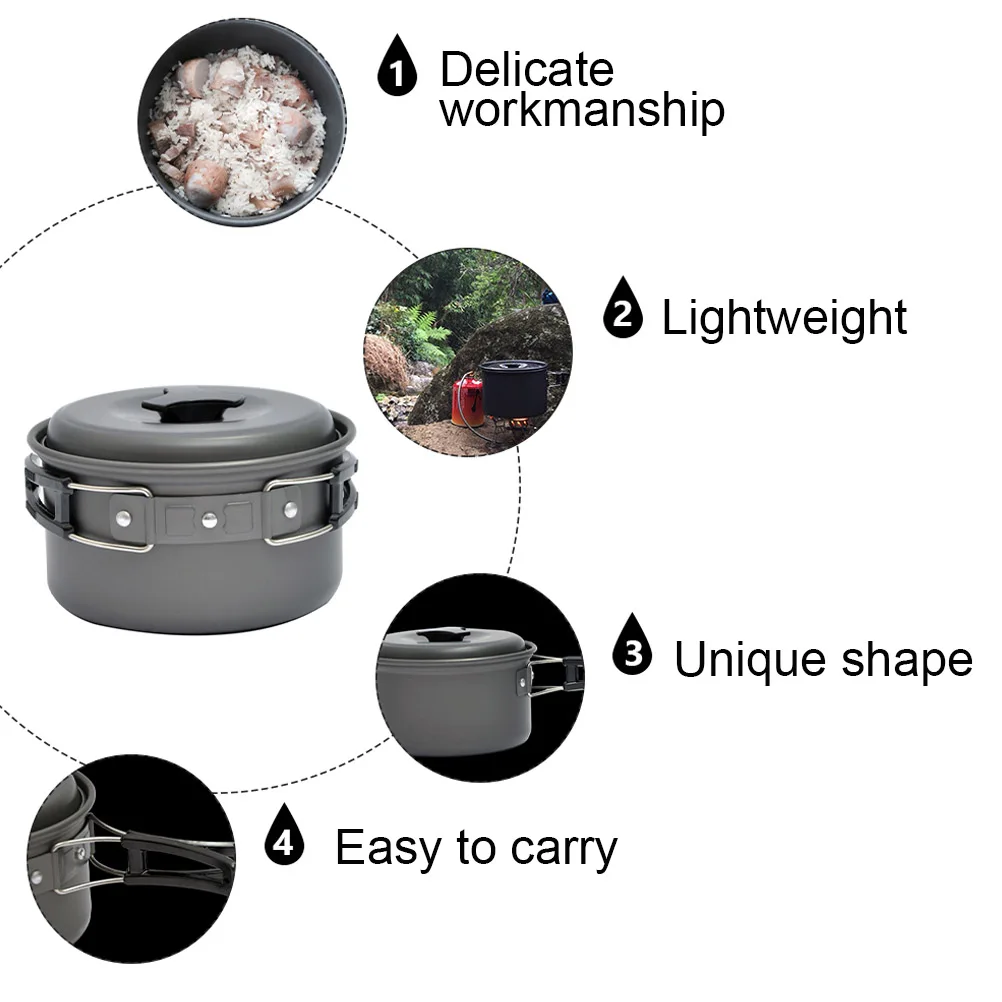 1 Delicate workmanship

2 Lightweight

3 Unique shape

4 Easy to carry