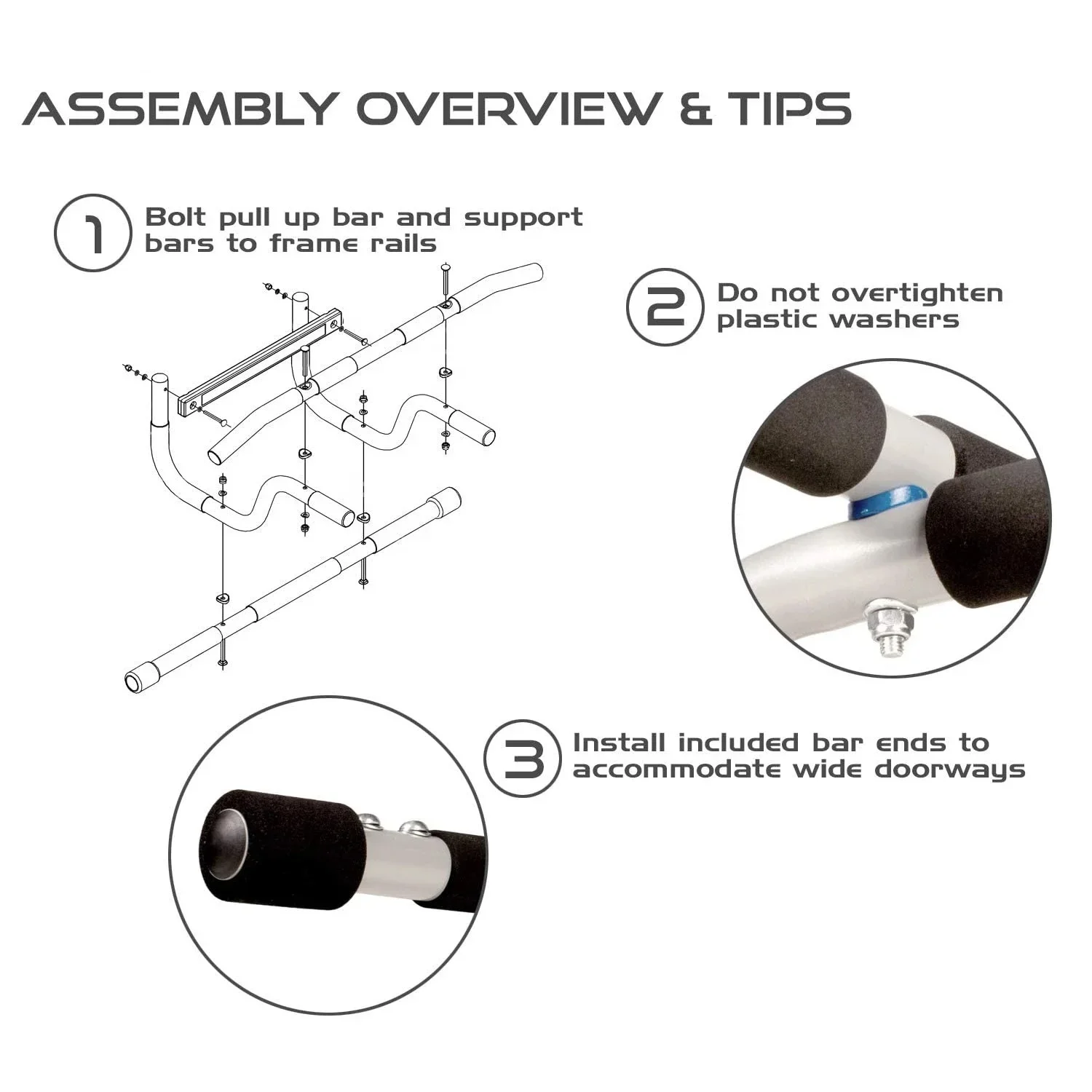 ASSEMBLY OVERVIEW & TIPS

1 Bolt pull up bar and support bars to frame rails

2 Do not overtighten plastic washers

3 Install included bar ends to accommodate wide doorways