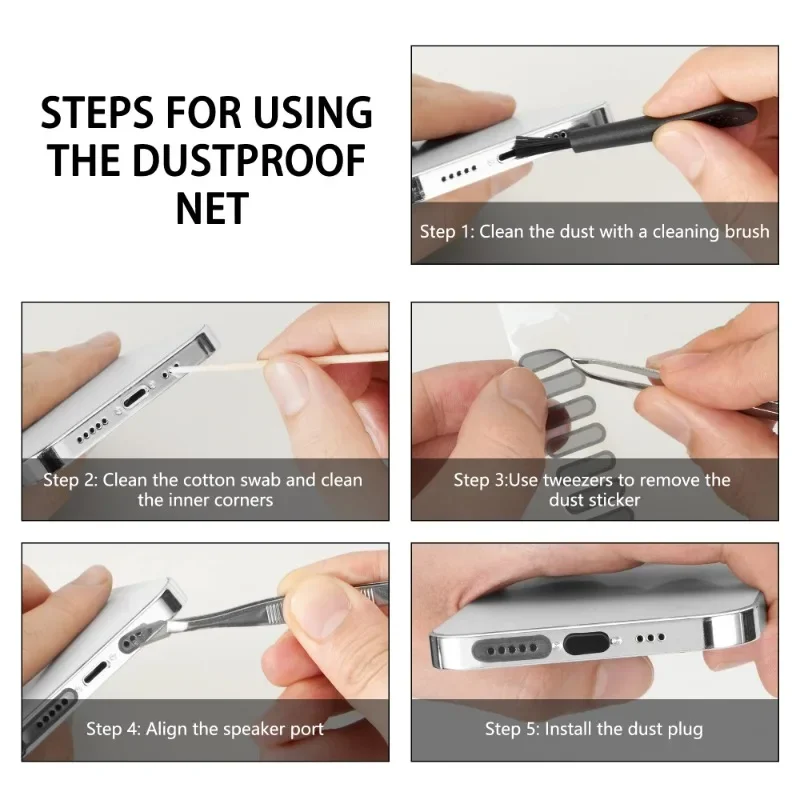 STEPS FOR USING THE DUSTPROOF NET

Step 1: Clean the dust with a cleaning brush

Step 2: Clean the cotton swab and clean the inner corners

Step 3:Use tweezers to remove the dust sticker

Step 4: Align the speaker port

Step 5: Install the dust plug