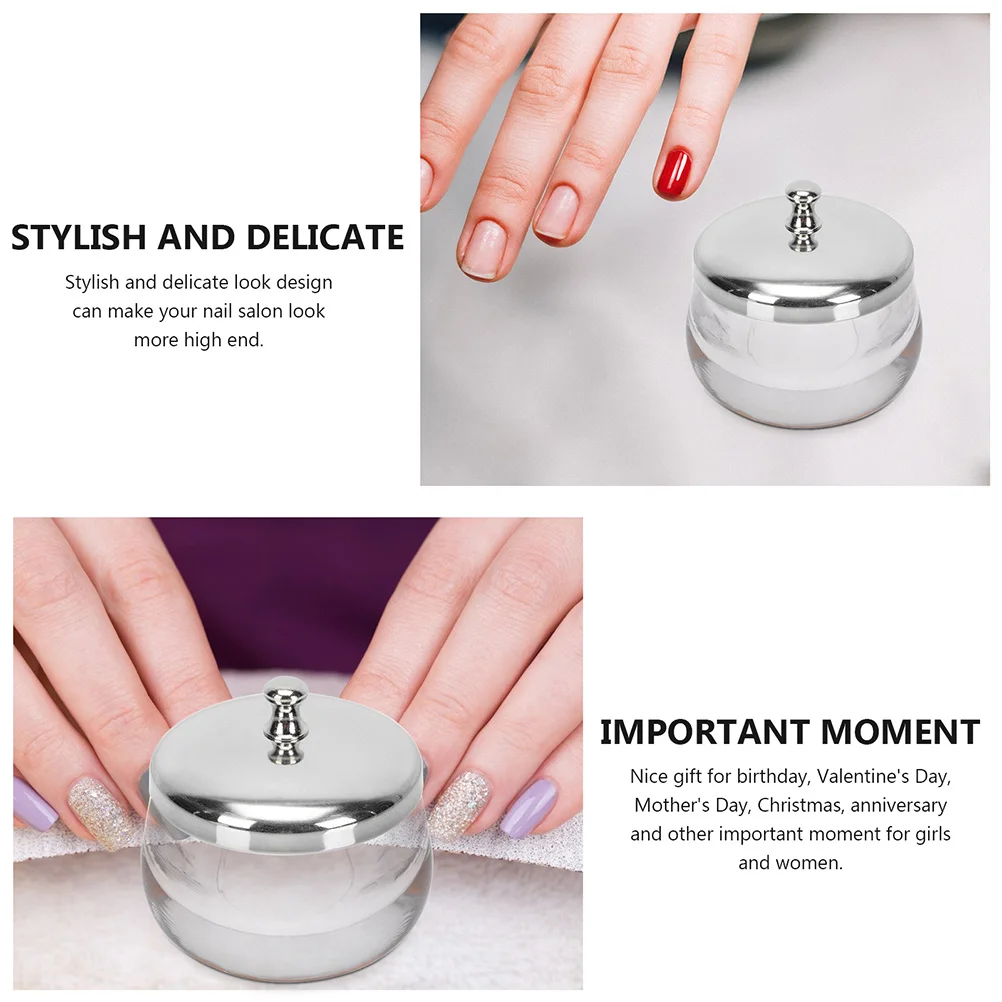 STYLISH AND DELICATE

Stylish and delicate look design can make your nail salon look more high end.

IMPORTANT MOMENT

Nice gift for birthday, Valentine's Day, Mother's Day, Christmas, anniversary and other important moment for girls and women.