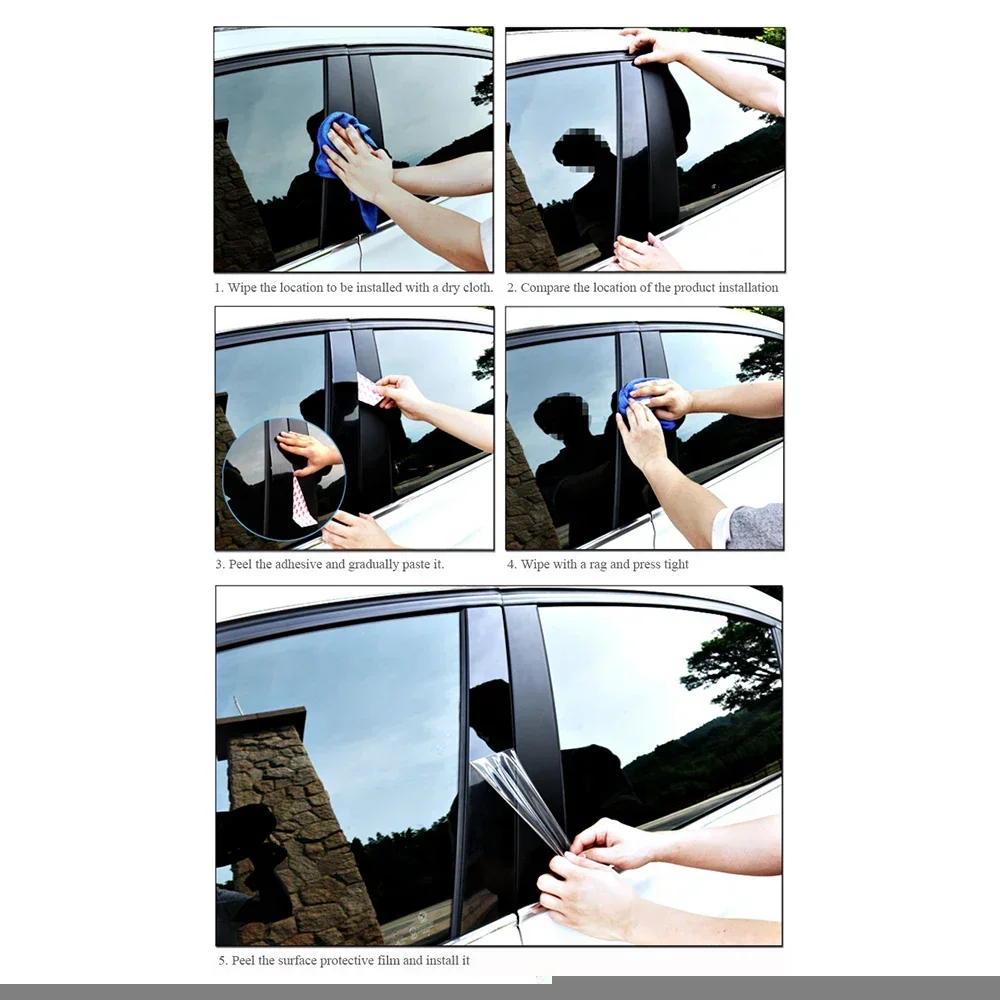 1. Wipe the location to be installed with a dry cloth.

2. Compare the location of the product installation

3. Peel the adhesive and gradually paste it.

4. Wipe with a rag and press tight

5. Peel the surface protective film and install it