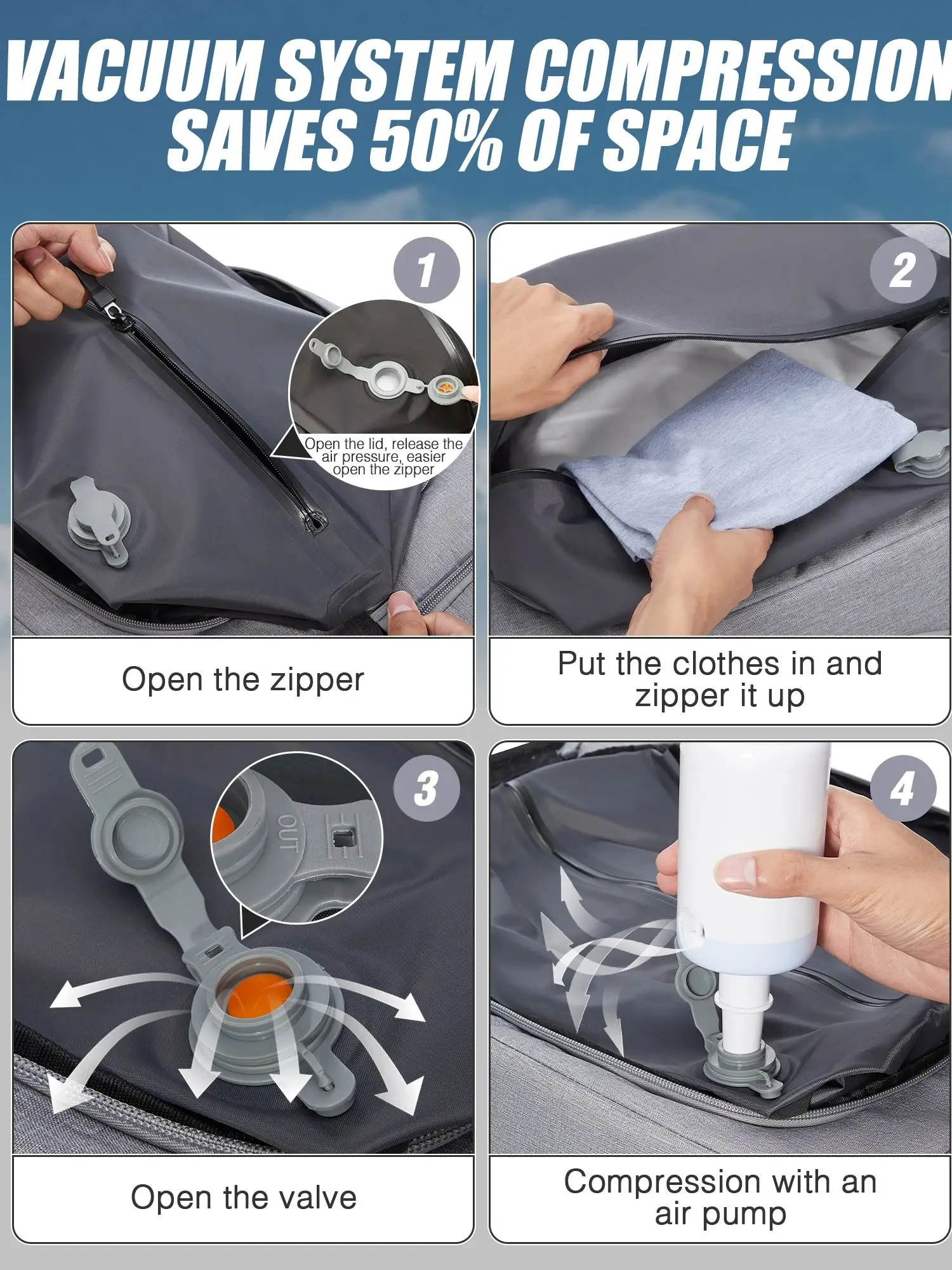 VACUUM SYSTEM COMPRESSION SAVES 50% OF SPACE

1

Open the lid, release the air pressure, easier open the zipper

Open the zipper

2

Put the clothes in and zipper it up

3

OUT

Open the valve

4

Compression with an air pump