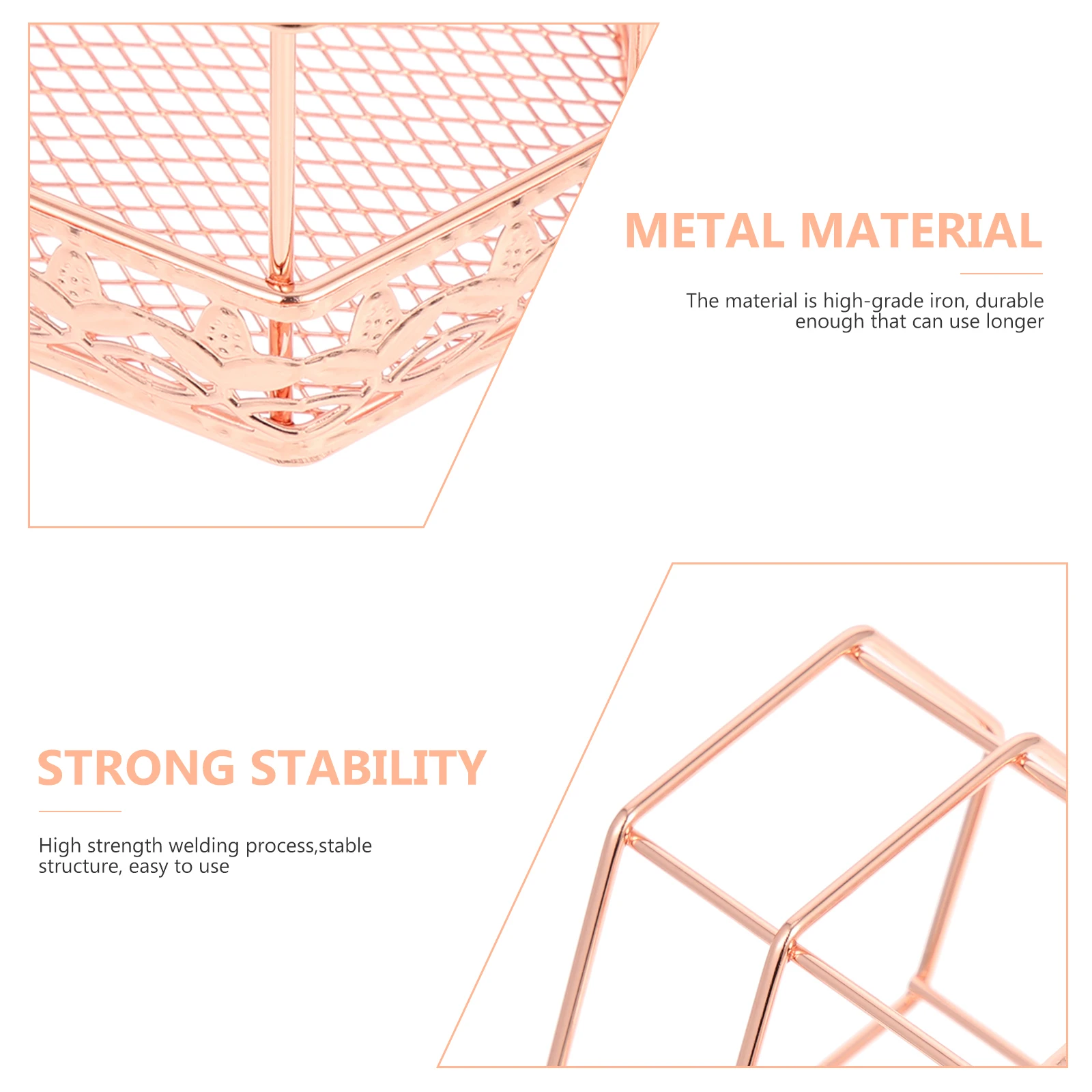 METAL MATERIAL

The material is high-grade iron, durable enough that can use longer

STRONG STABILITY

High strength welding process,stable structure, easy to use