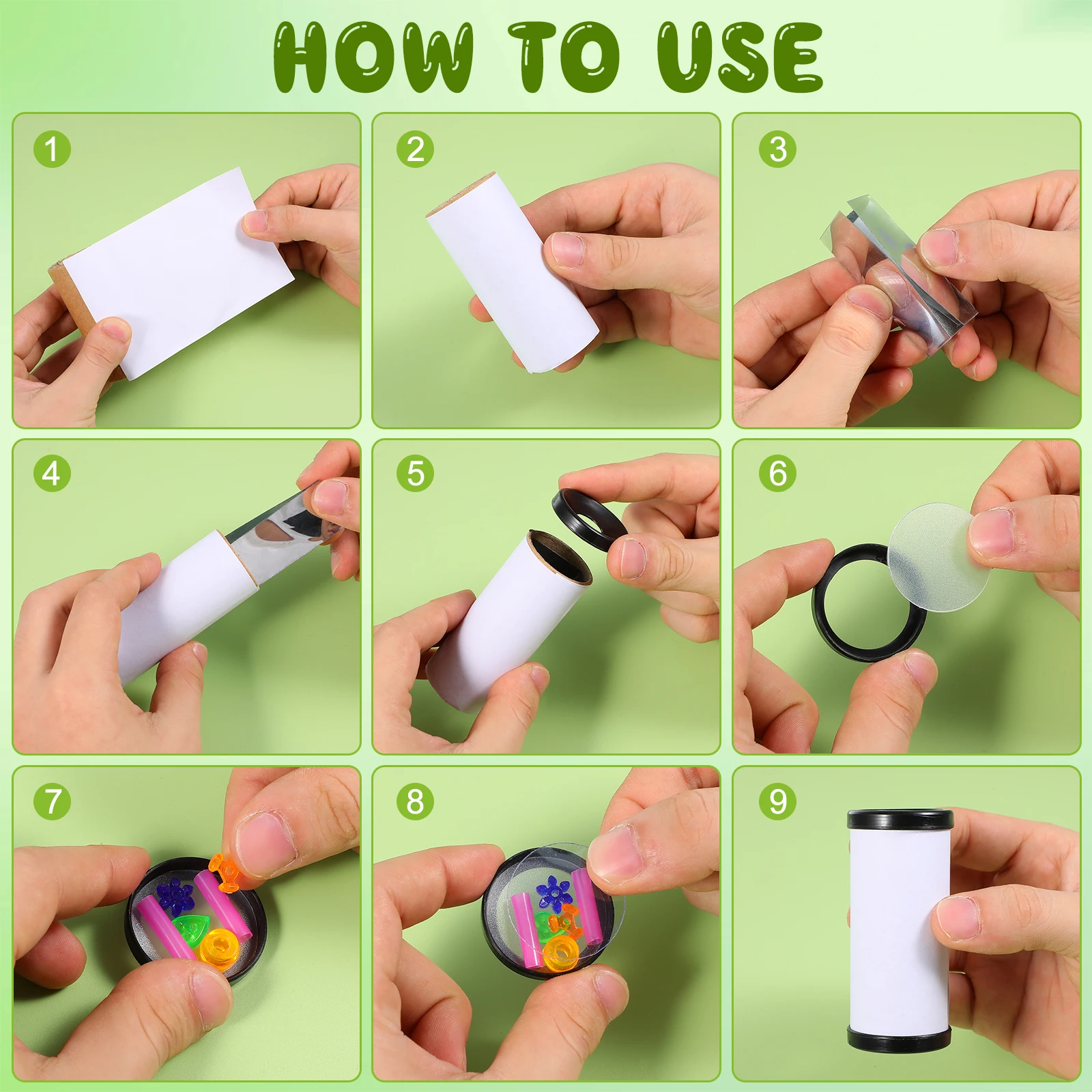 HOW TO USE

1

2

3

4

5

6

7

8

9