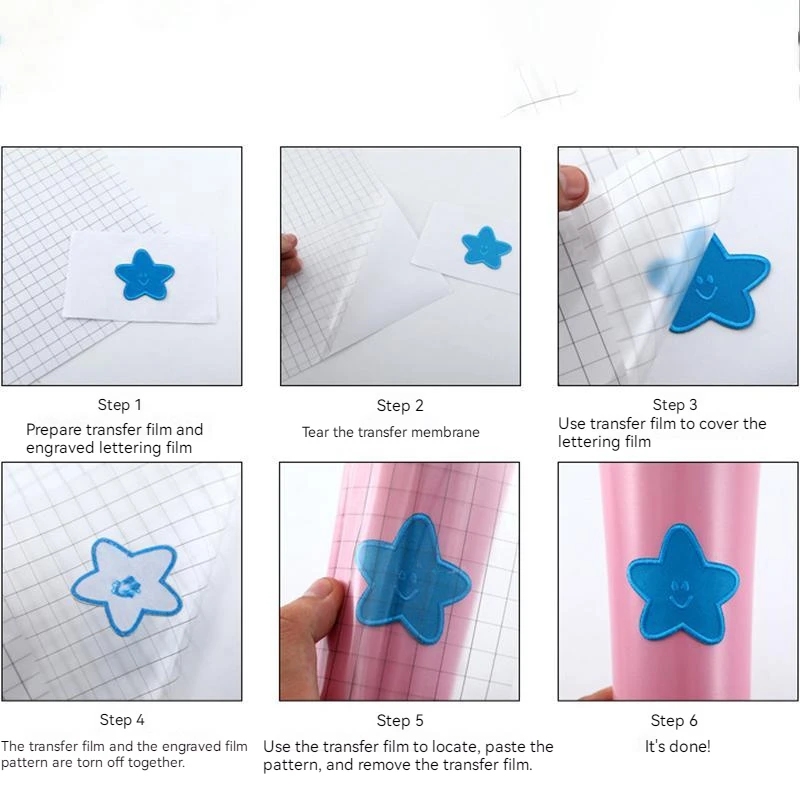 Step 1
Prepare transfer film and engraved lettering film

Step 2
Tear the transfer membrane

Step 3
Use transfer film to cover the lettering film

Step 4
The transfer film and the engraved film pattern are torn off together.

Step 5
Use the transfer film to locate, paste the pattern, and remove the transfer film.

Step 6
It's done!