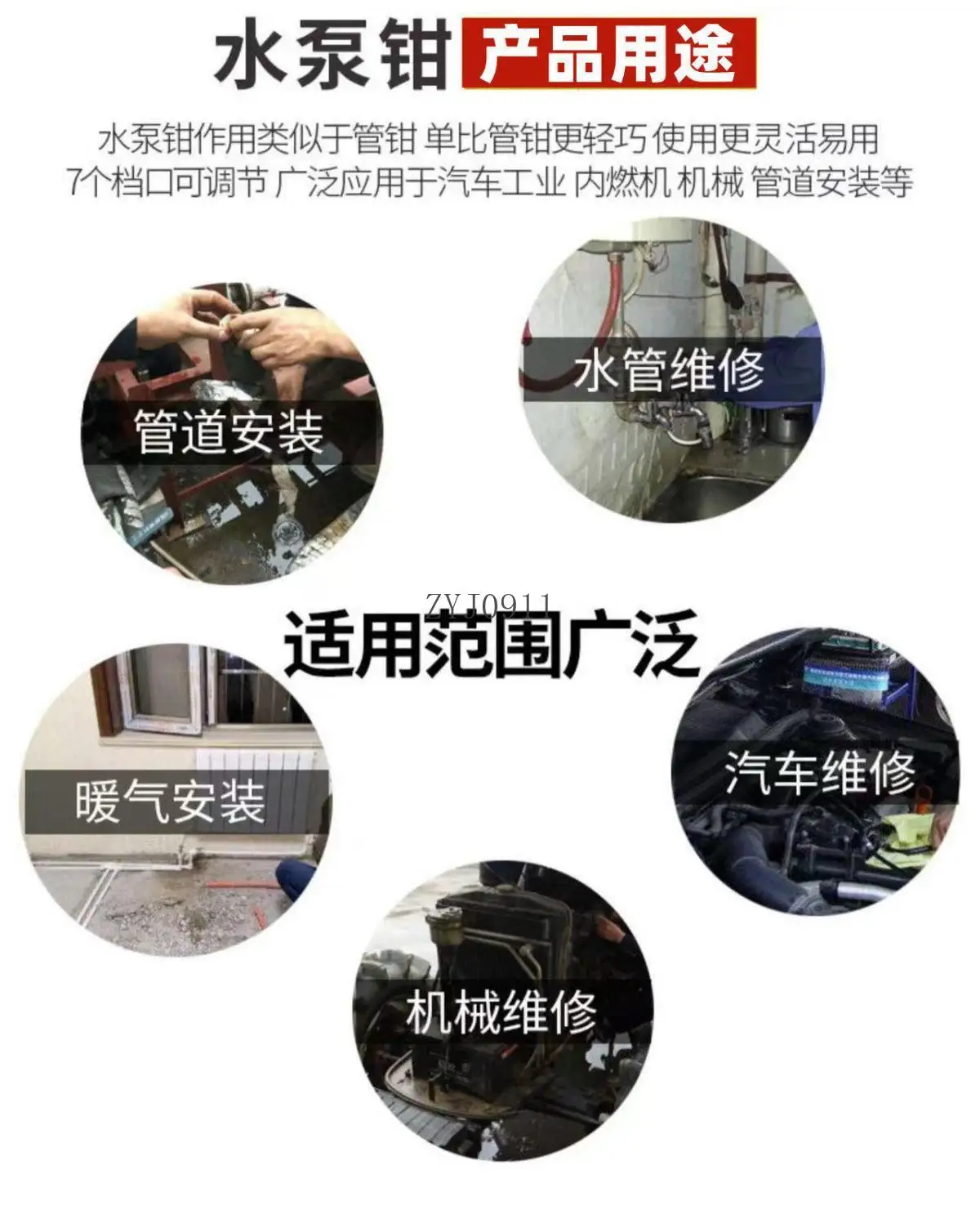 水泵钳 产品用途

水泵钳作用类似于管钳 单比管钳更轻巧 使用更灵活易用
7个档口可调节 广泛应用于汽车工业 内燃机 机械 管道安装等

管道安装

水管维修

ZYJ0911

适用范围广泛

暖气安装

汽车维修

机械维修