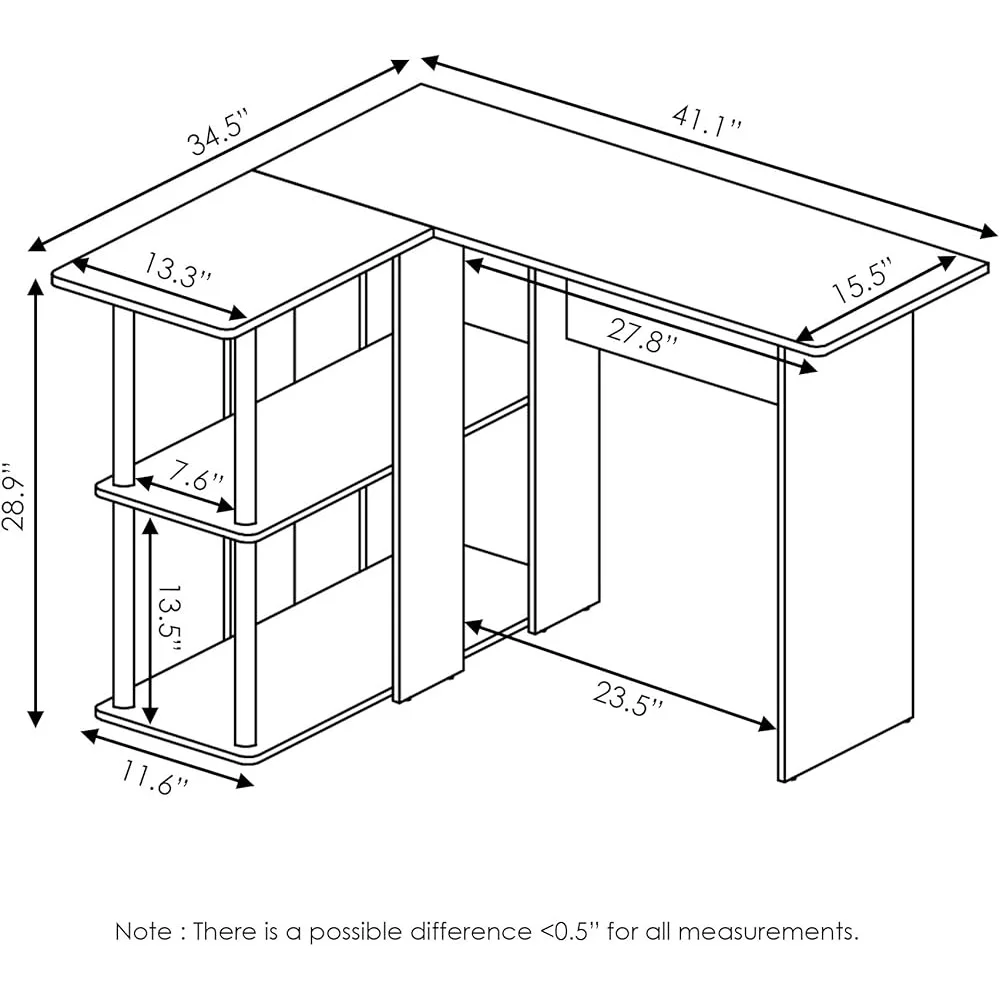 34.5"

41.1"

13.3"

15.5"

27.8"

28.9"

7.6"

13.5"

23.5"

11.6"

Note : There is a possible difference <0.5" for all measurements.