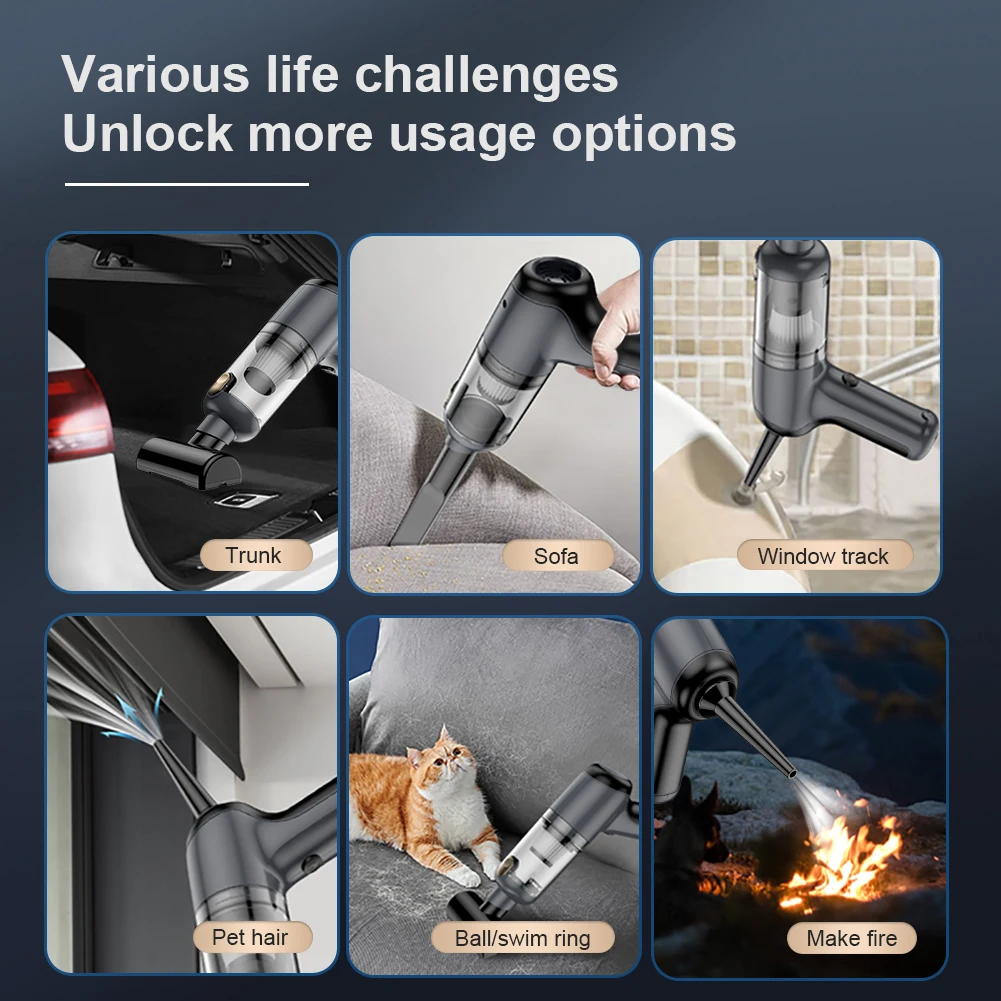 Various life challenges
Unlock more usage options

Trunk

Sofa

Window track

Pet hair

Ball/swim ring

Make fire