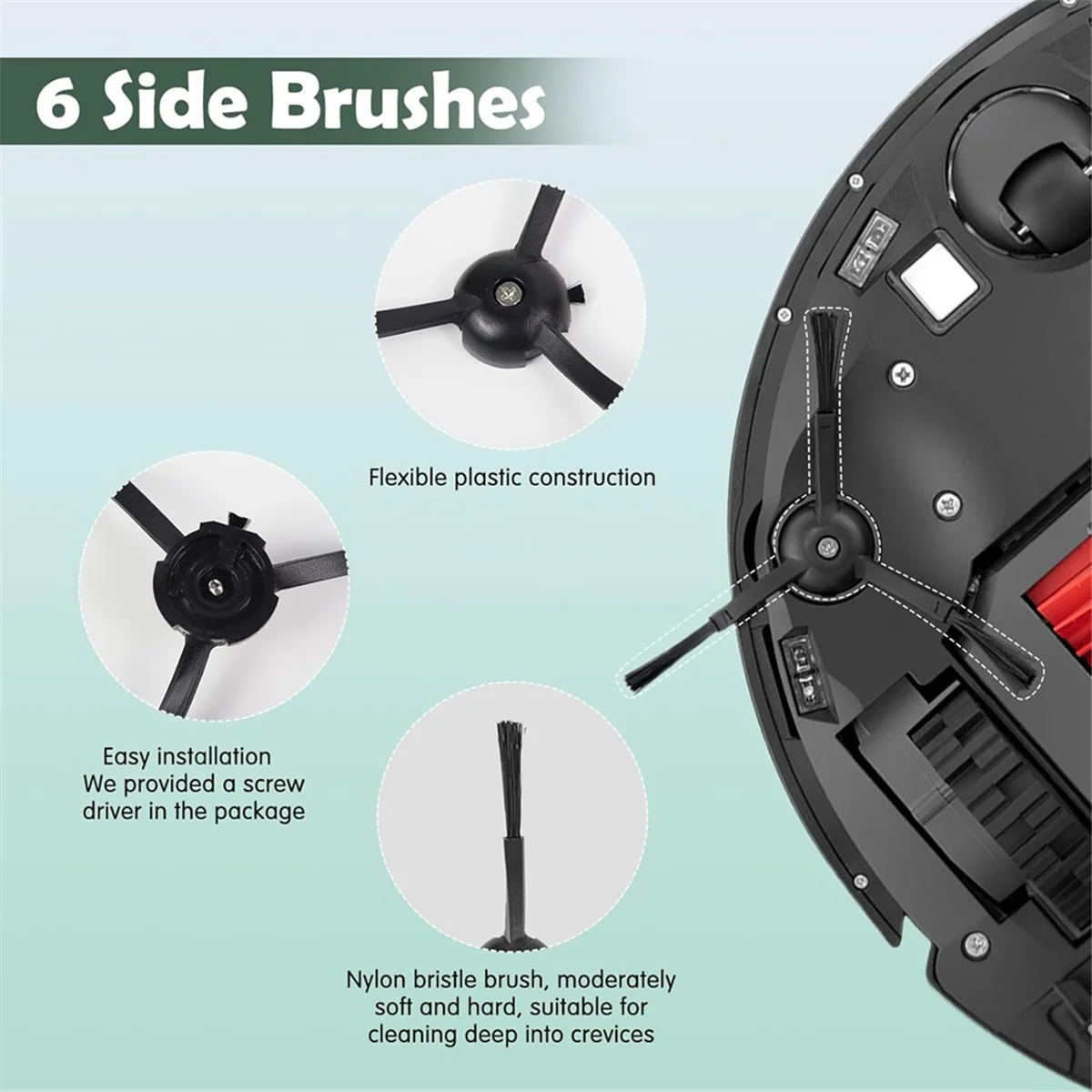 6 Side Brushes

Flexible plastic construction

Easy installation
We provided a screw driver in the package

Nylon bristle brush, moderately soft and hard, suitable for cleaning deep into crevices