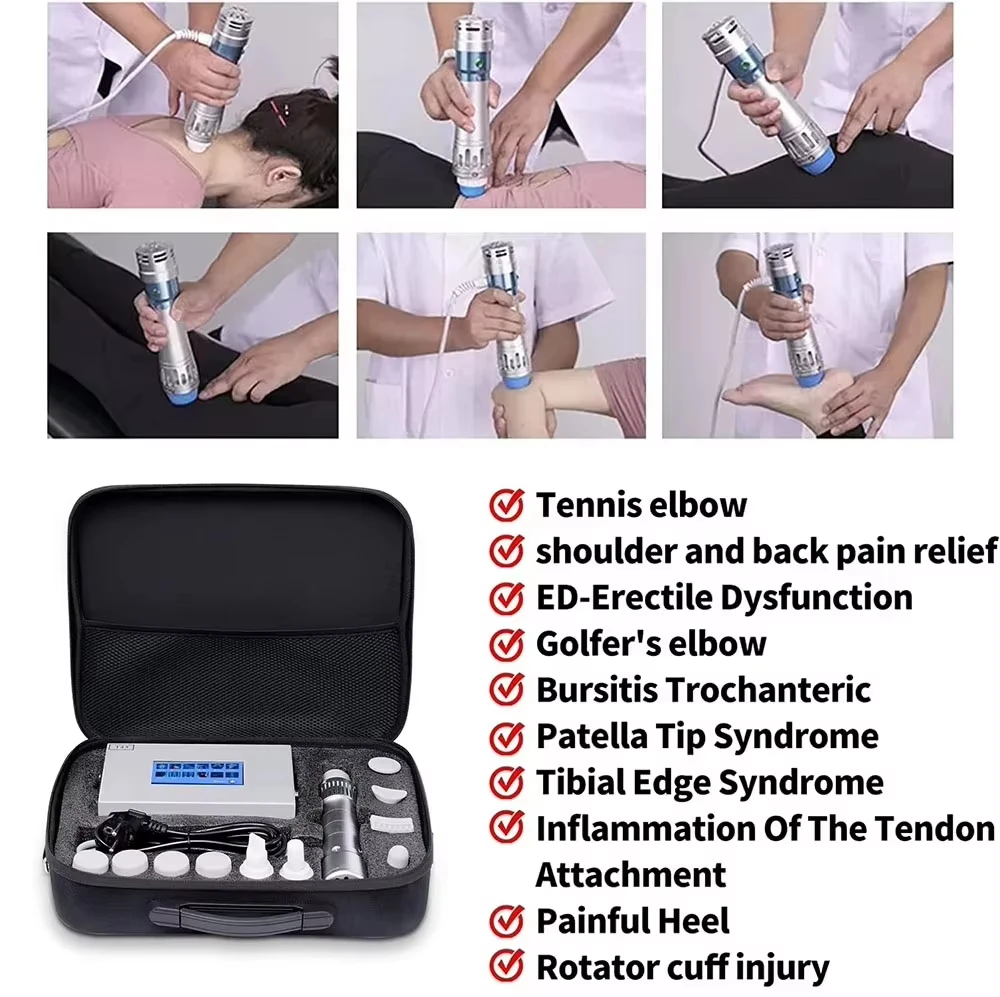 Tennis elbow
shoulder and back pain relief
ED-Erectile Dysfunction
Golfer's elbow
Bursitis Trochanteric
Patella Tip Syndrome
Tibial Edge Syndrome
Inflammation Of The Tendon Attachment
Painful Heel
Rotator cuff injury