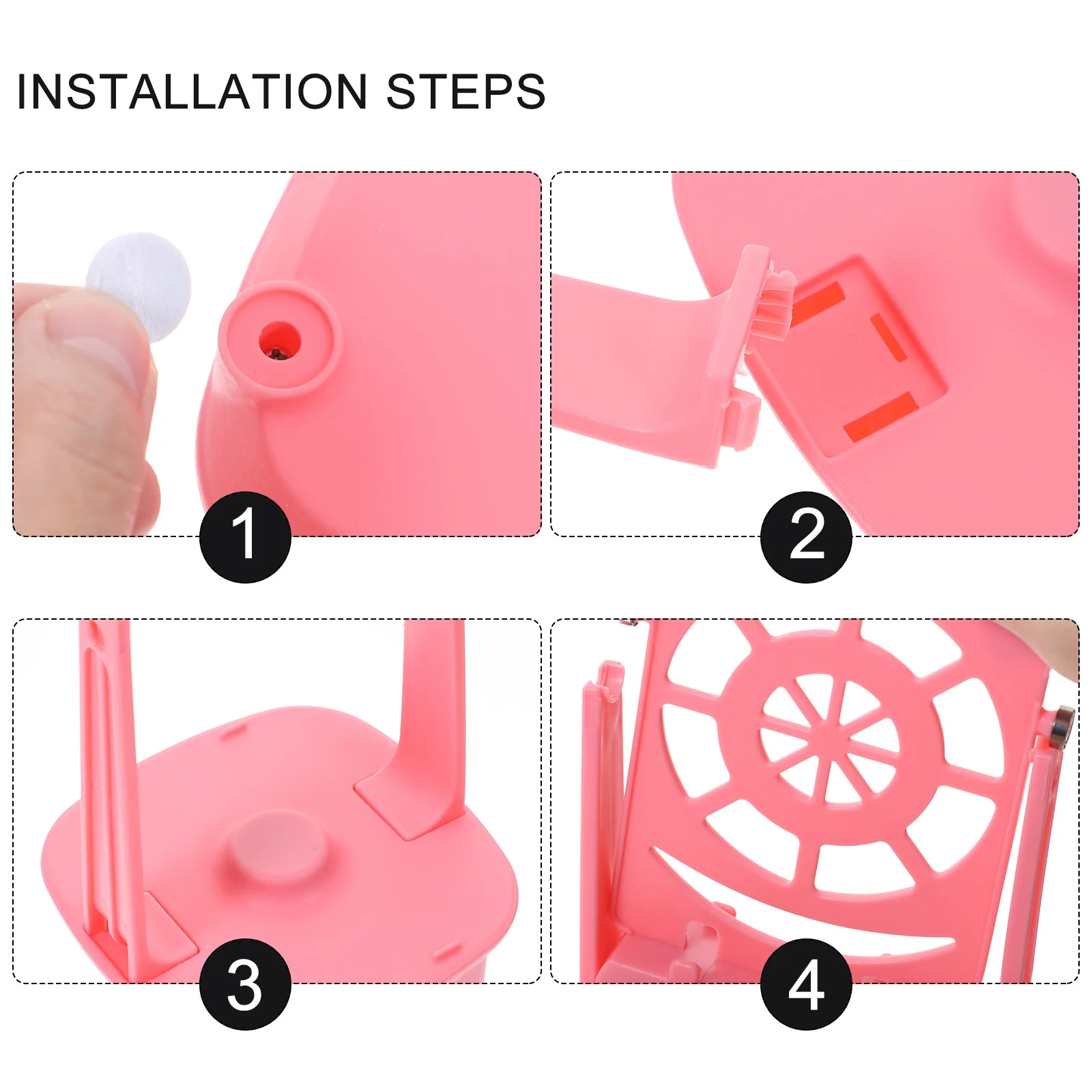 INSTALLATION STEPS

1

2

3

4