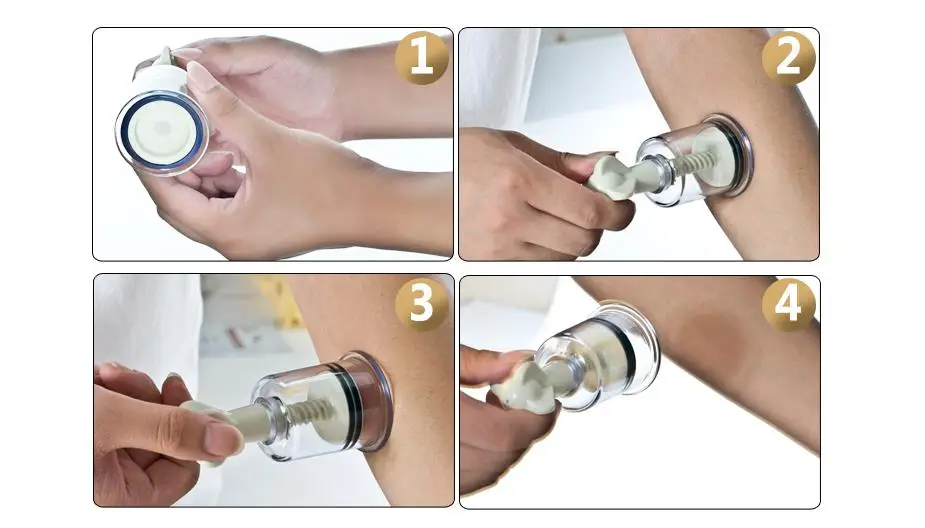 1

2

3

4