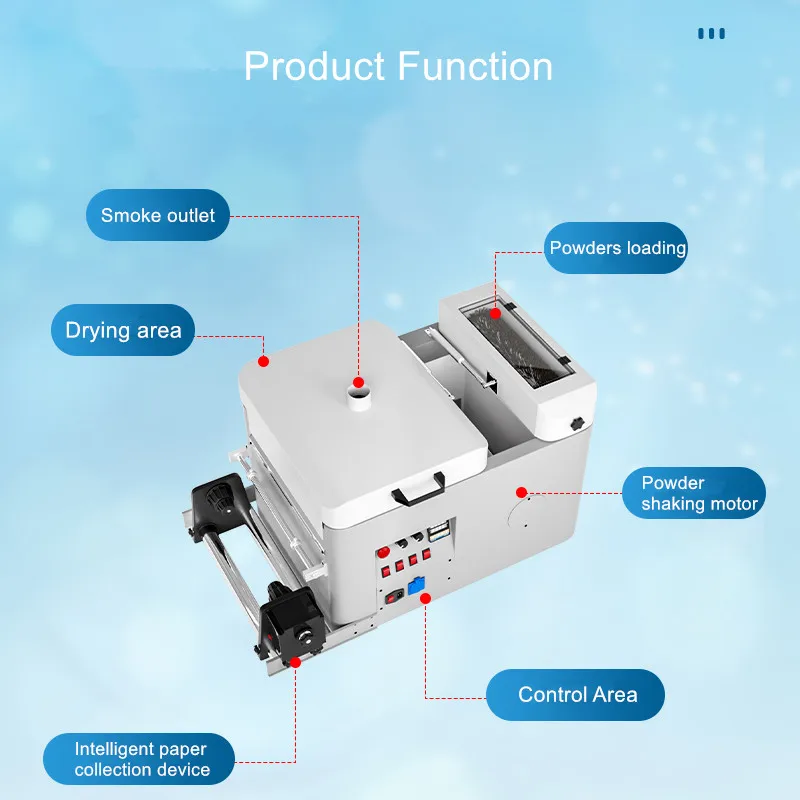 Product Function

Smoke outlet

Powders loading

Drying area

Powder shaking motor

Control Area

Intelligent paper collection device