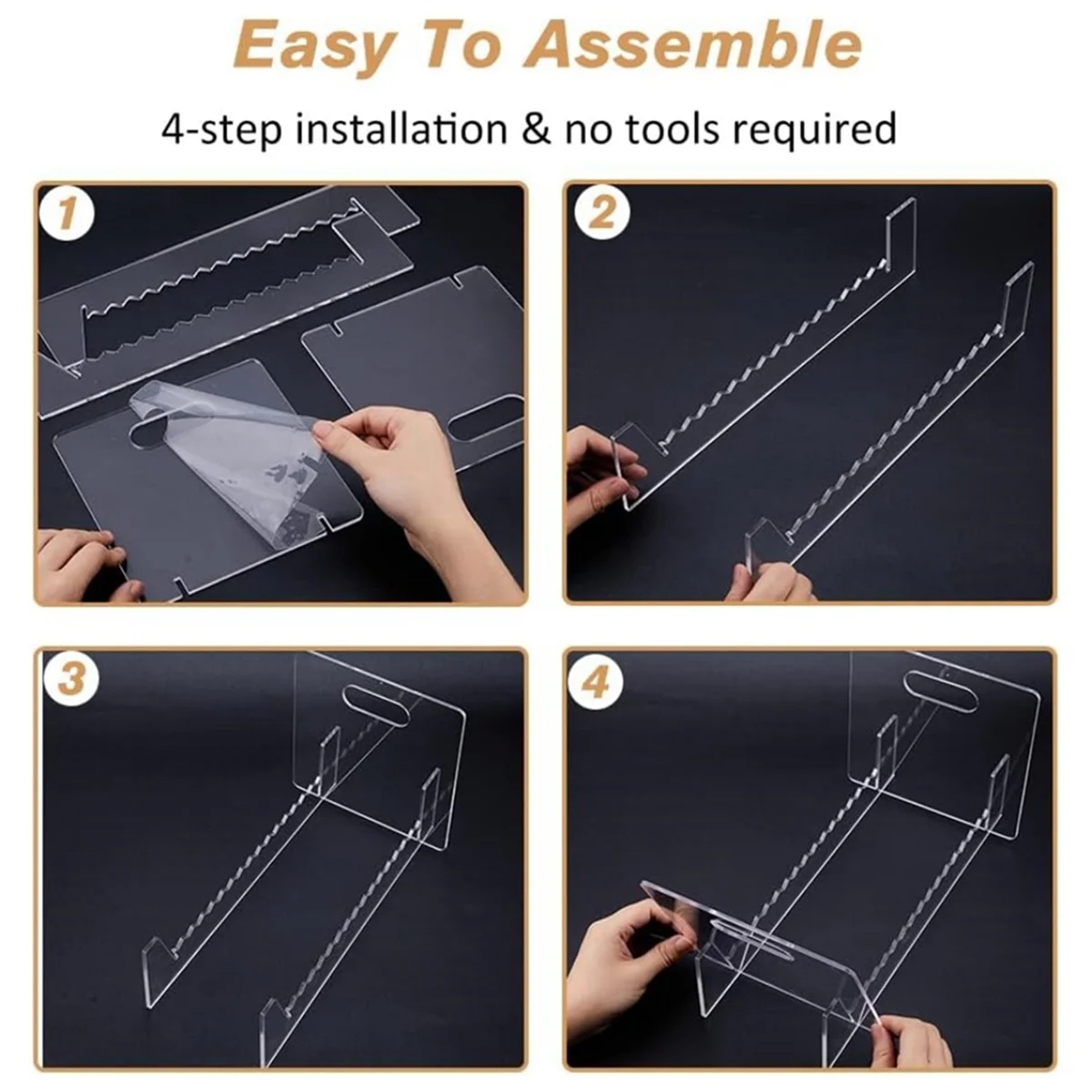 Easy To Assemble

4-step installation & no tools required

1

2

3

4