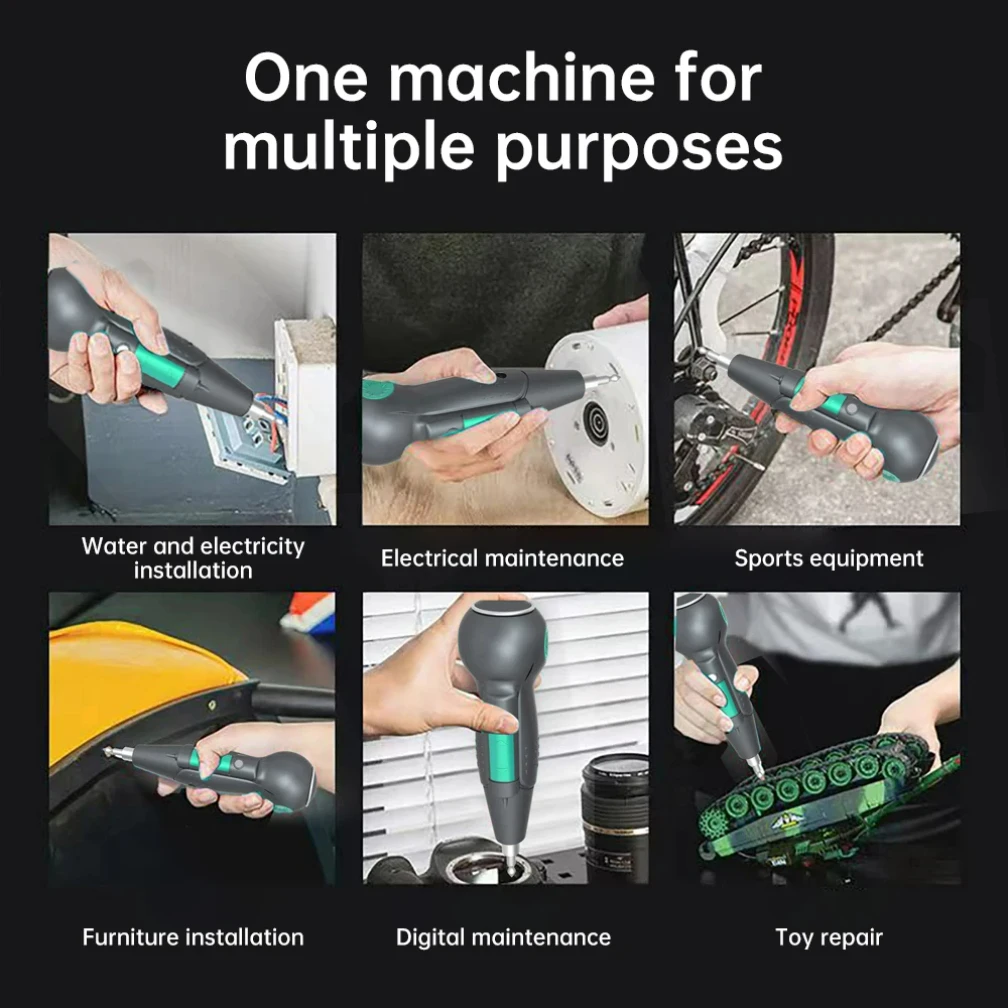 One machine for multiple purposes

Water and electricity installation

Electrical maintenance

Sports equipment

Furniture installation

Digital maintenance

Toy repair