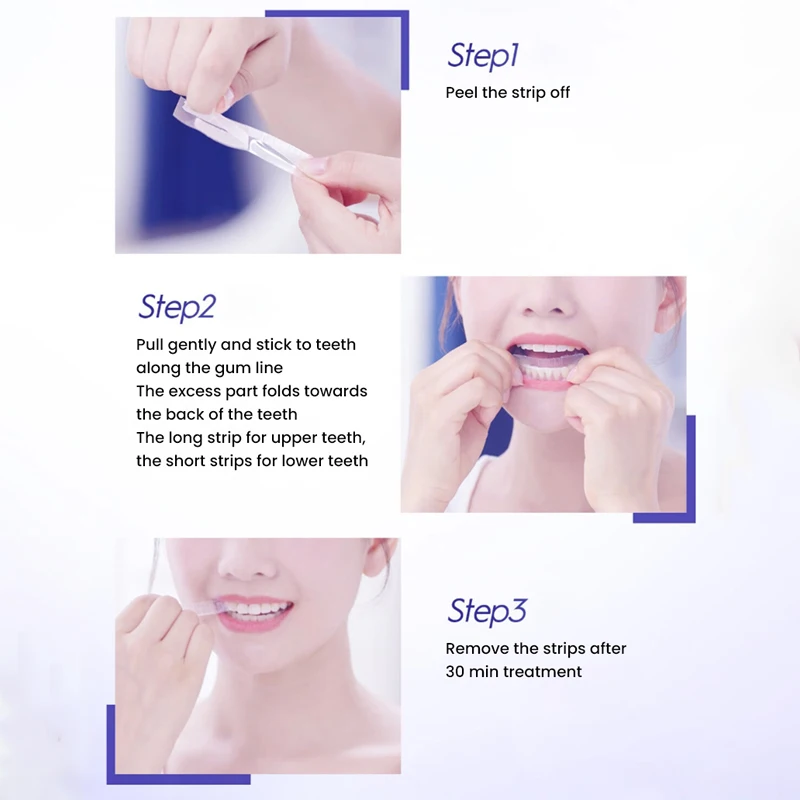 Step1
Peel the strip off

Step2
Pull gently and stick to teeth along the gum line
The excess part folds towards the back of the teeth
The long strip for upper teeth, the short strips for lower teeth

Step3
Remove the strips after 30 min treatment