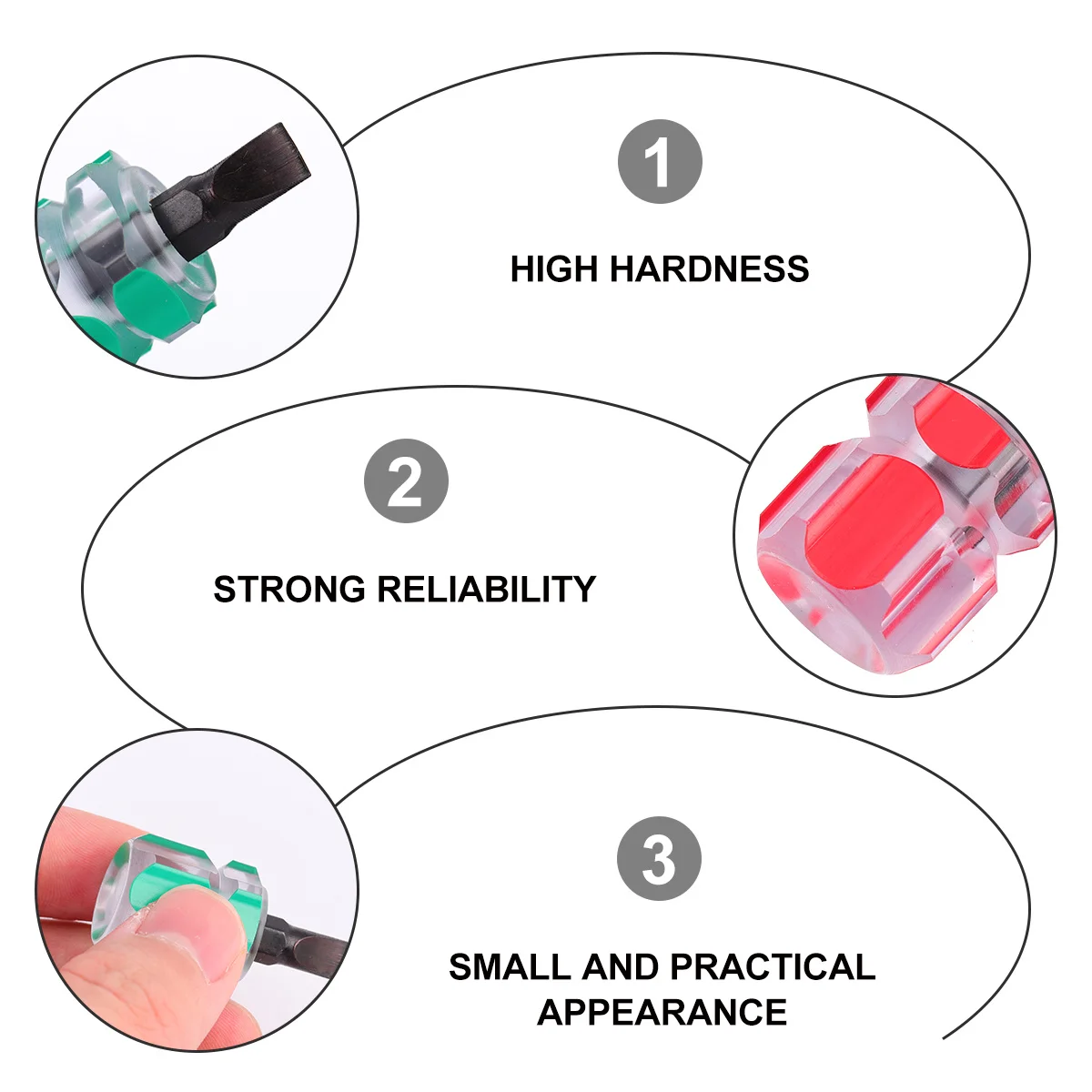 1

HIGH HARDNESS

2

STRONG RELIABILITY

3

SMALL AND PRACTICAL APPEARANCE