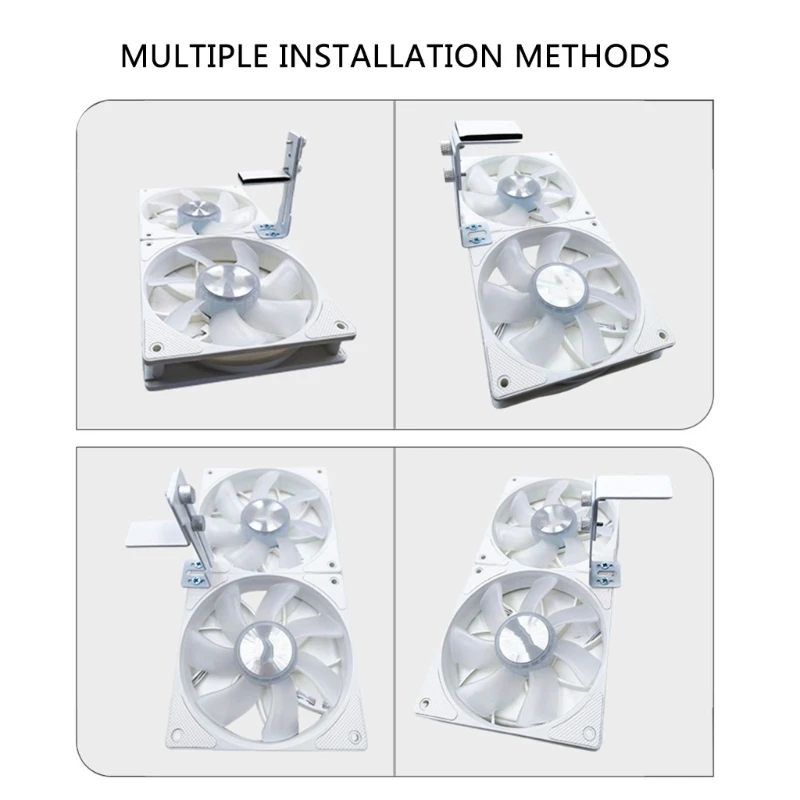 MULTIPLE INSTALLATION METHODS