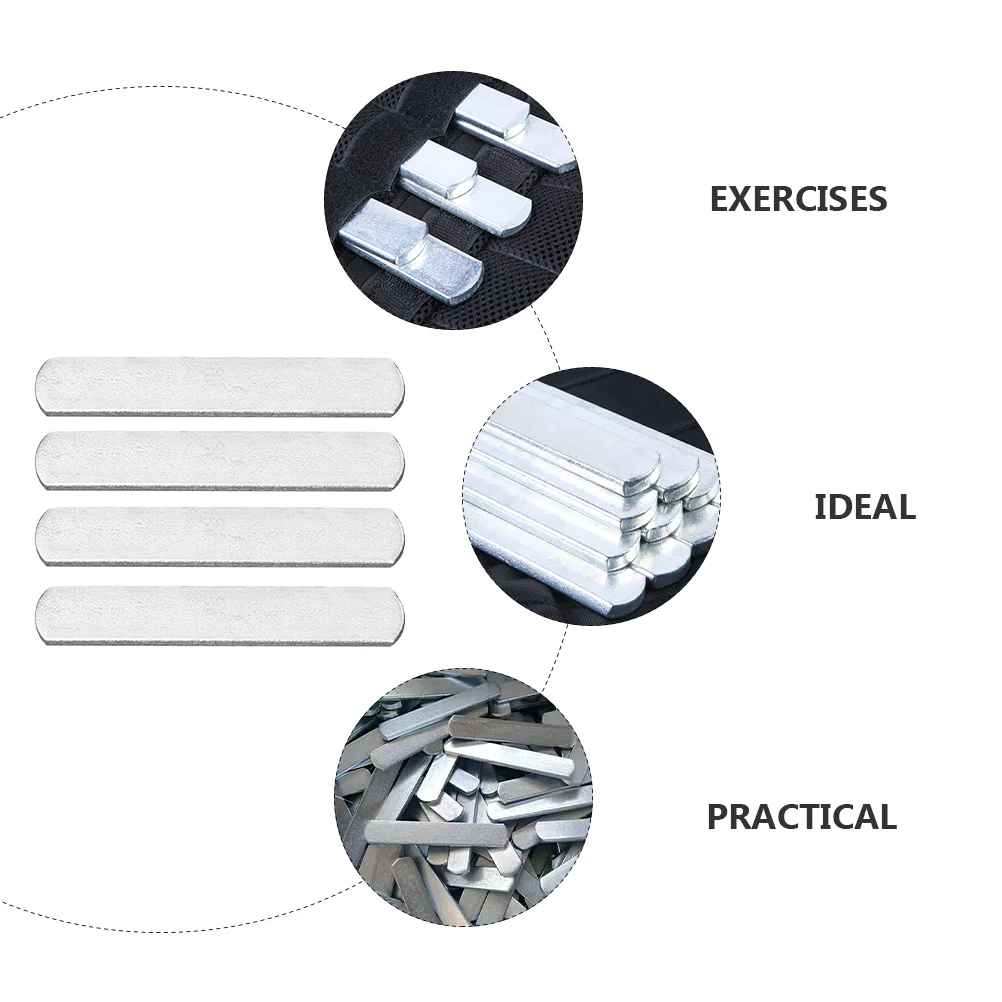 EXERCISES

IDEAL

PRACTICAL