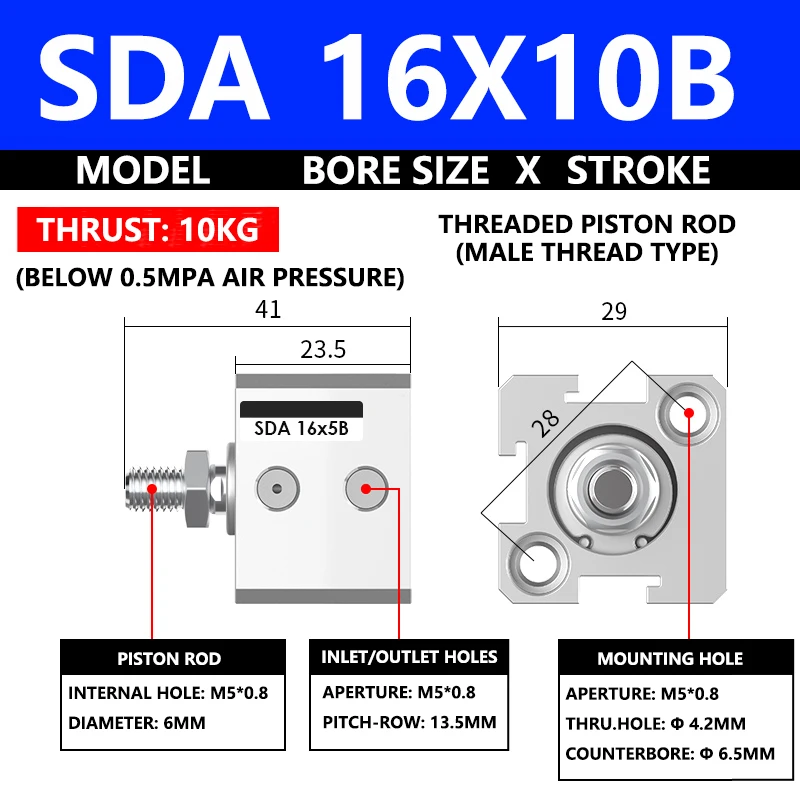 SDA 16X10B

MODEL BORE SIZE X STROKE

THRUST: 10KG

(BELOW 0.5MPA AIR PRESSURE)

THREADED PISTON ROD
(MALE THREAD TYPE)

41

23.5

SDA 16x5B

29

28

PISTON ROD
INTERNAL HOLE: M5*0.8
DIAMETER: 6MM

INLET/OUTLET HOLES
APERTURE: M5*0.8
PITCH-ROW: 13.5MM

MOUNTING HOLE
APERTURE: M5*0.8
THRU.HOLE: Φ 4.2MM
COUNTERBORE: Φ 6.5MM