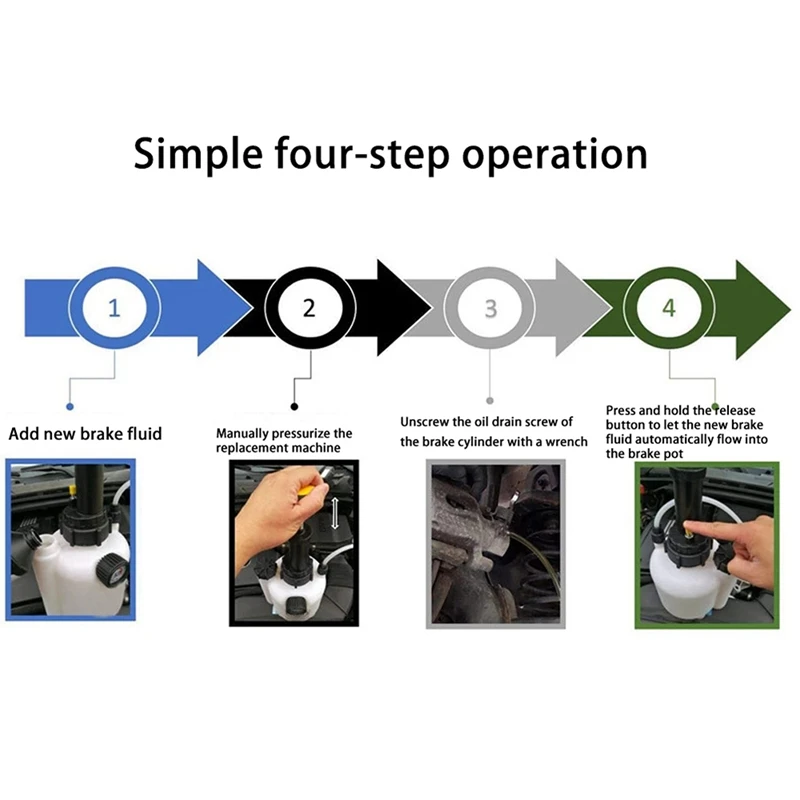 Simple four-step operation

1

2

3

4

Add new brake fluid

Manually pressurize the replacement machine

Unscrew the oil drain screw of the brake cylinder with a wrench

Press and hold the release button to let the new brake fluid automatically flow into the brake pot