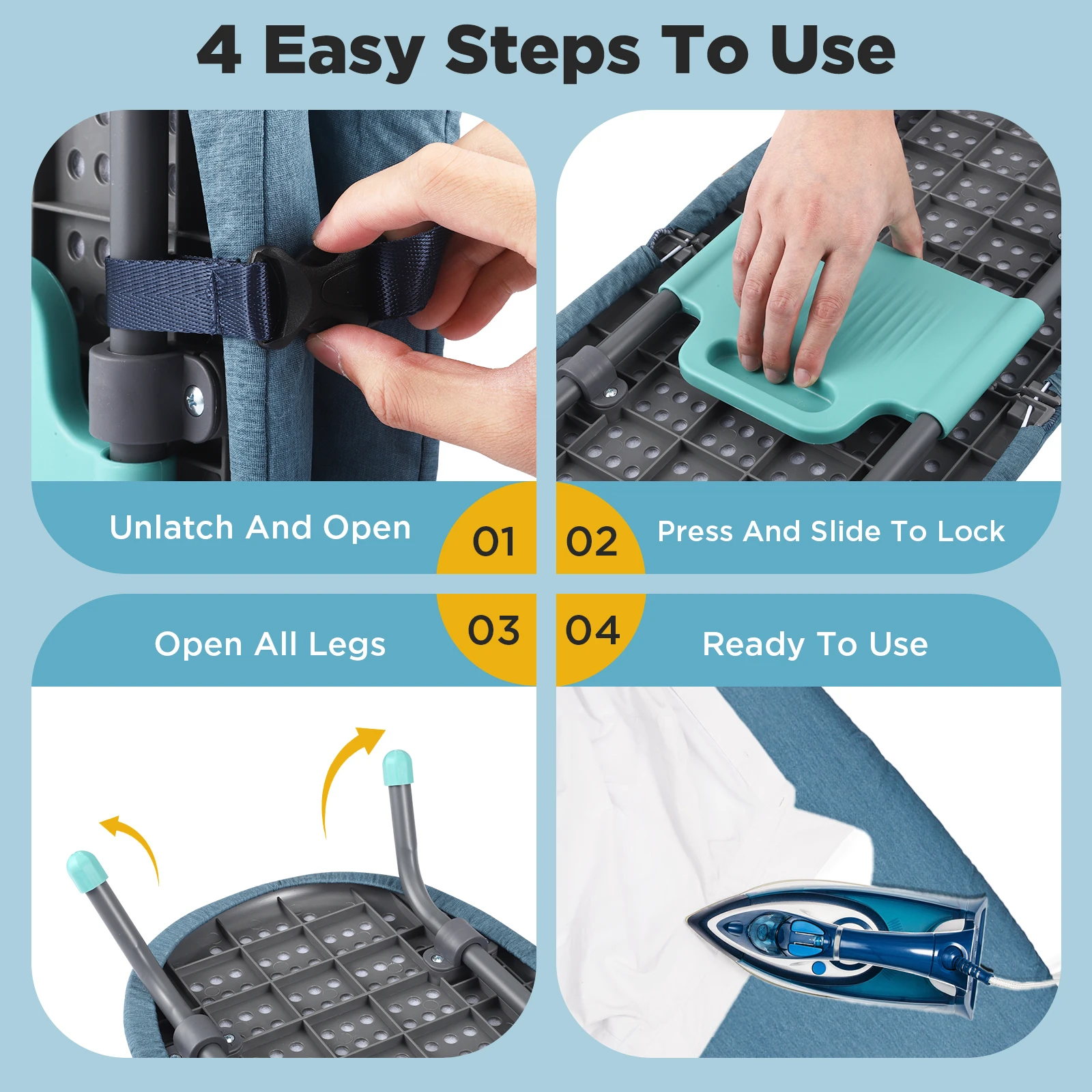 4 Easy Steps To Use

Unlatch And Open

01

02

Press And Slide To Lock

Open All Legs

03

04

Ready To Use