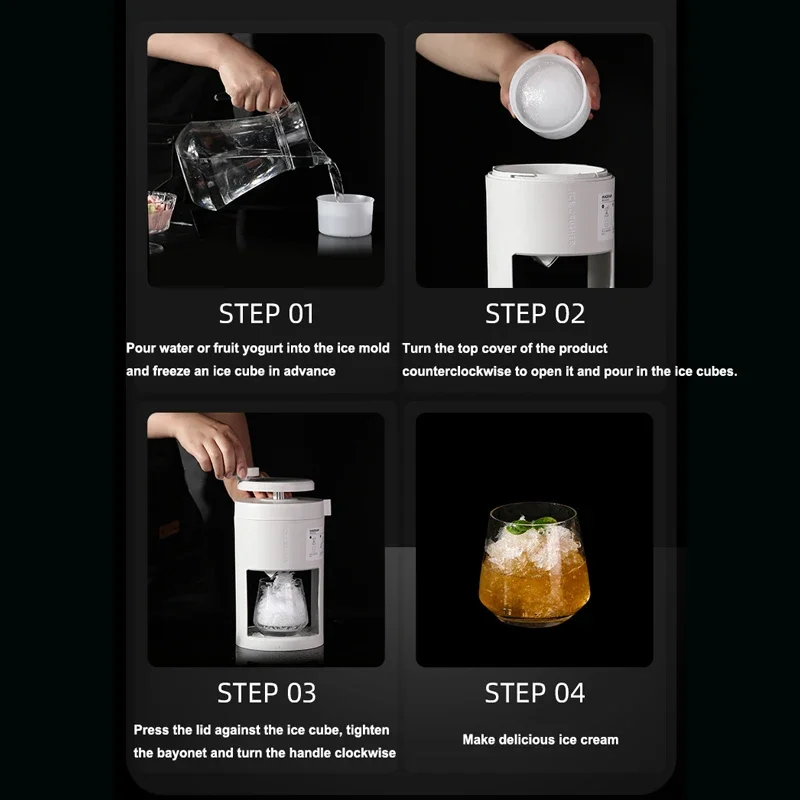 STEP 01

Pour water or fruit yogurt into the ice mold and freeze an ice cube in advance

STEP 02

Turn the top cover of the product counterclockwise to open it and pour in the ice cubes.

STEP 03

Press the lid against the ice cube, tighten the bayonet and turn the handle clockwise

STEP 04

Make delicious ice cream