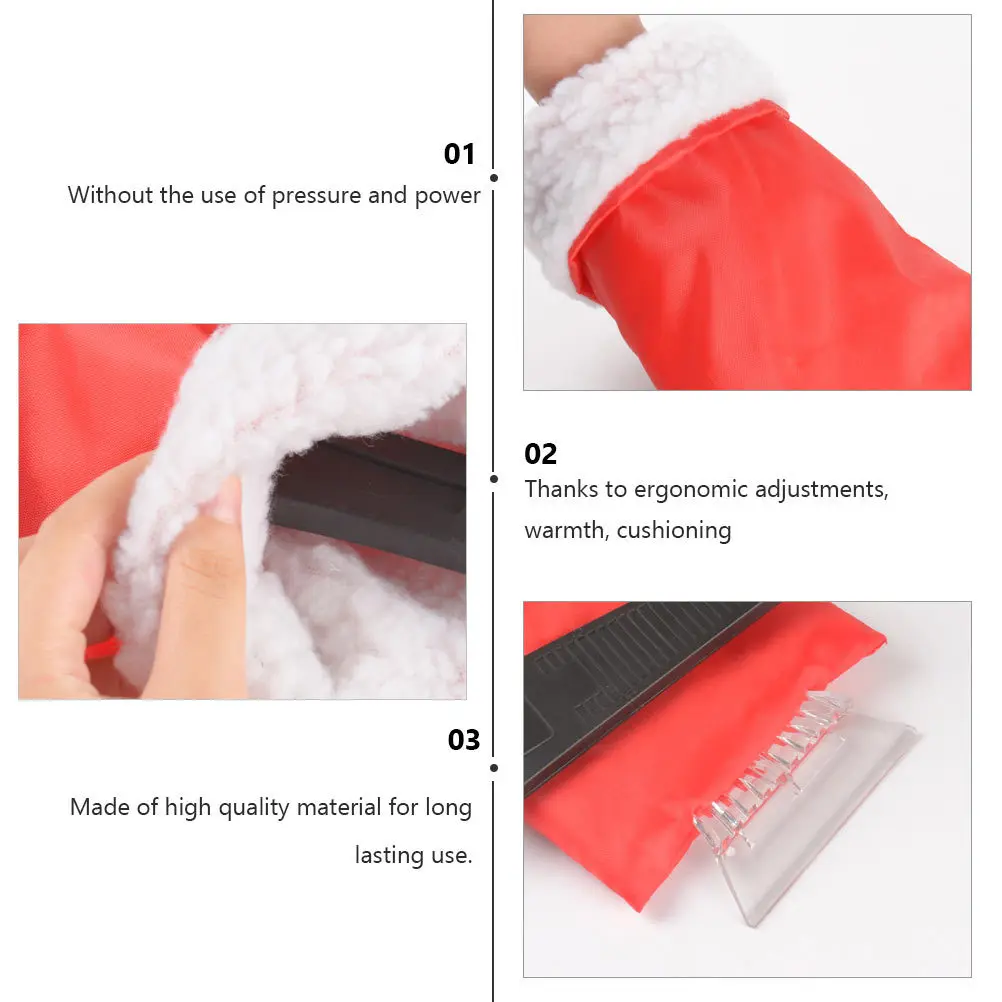 01
Without the use of pressure and power

02
Thanks to ergonomic adjustments, warmth, cushioning

03
Made of high quality material for long lasting use.