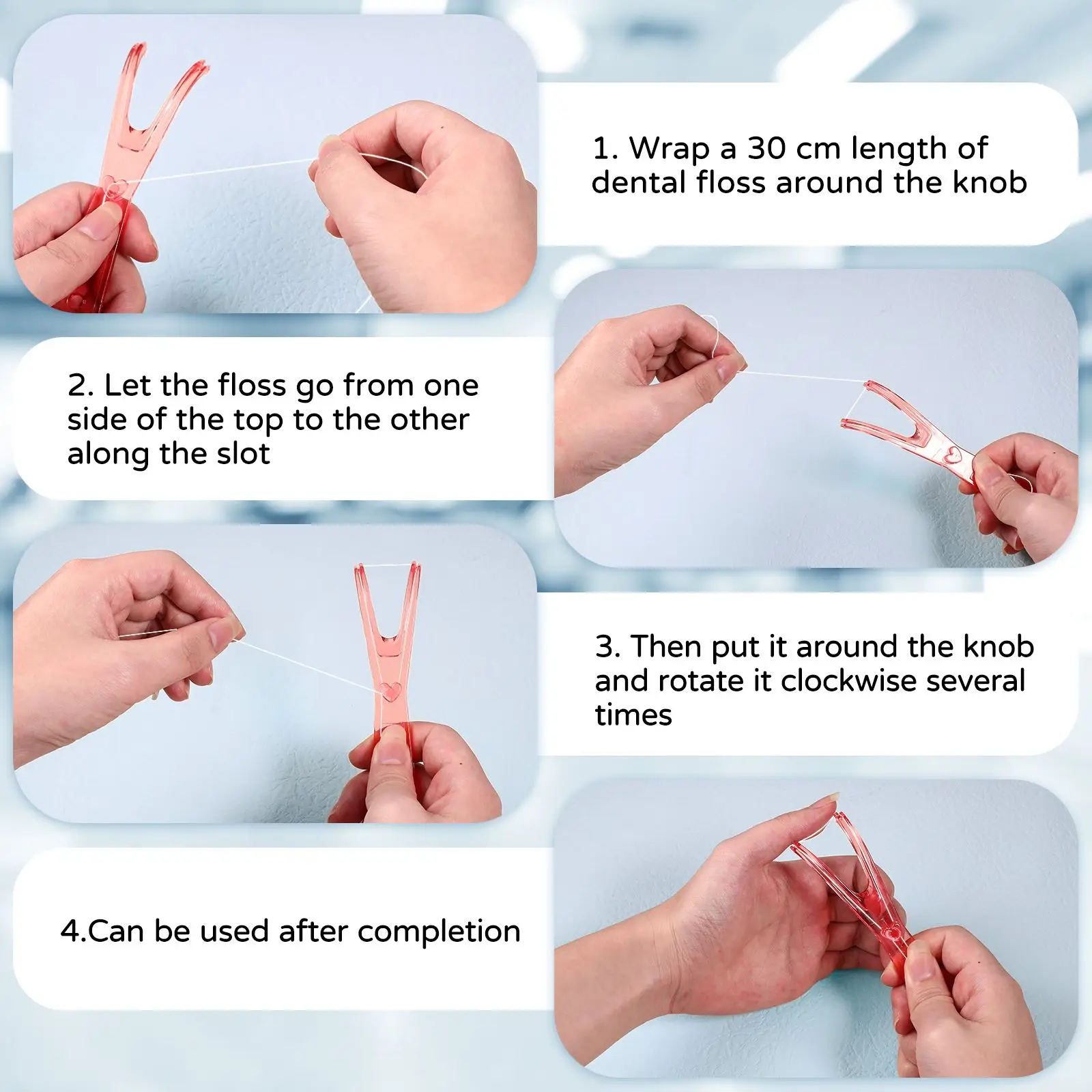 1. Wrap a 30 cm length of dental floss around the knob

2. Let the floss go from one side of the top to the other along the slot

3. Then put it around the knob and rotate it clockwise several times

4.Can be used after completion