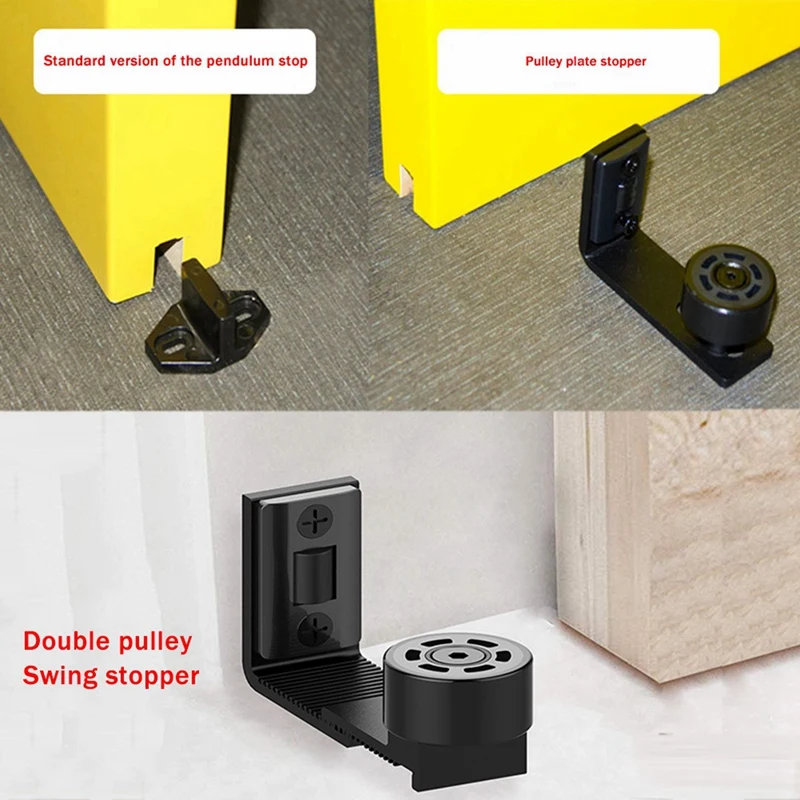 Standard version of the pendulum stop

Pulley plate stopper

Double pulley
Swing stopper