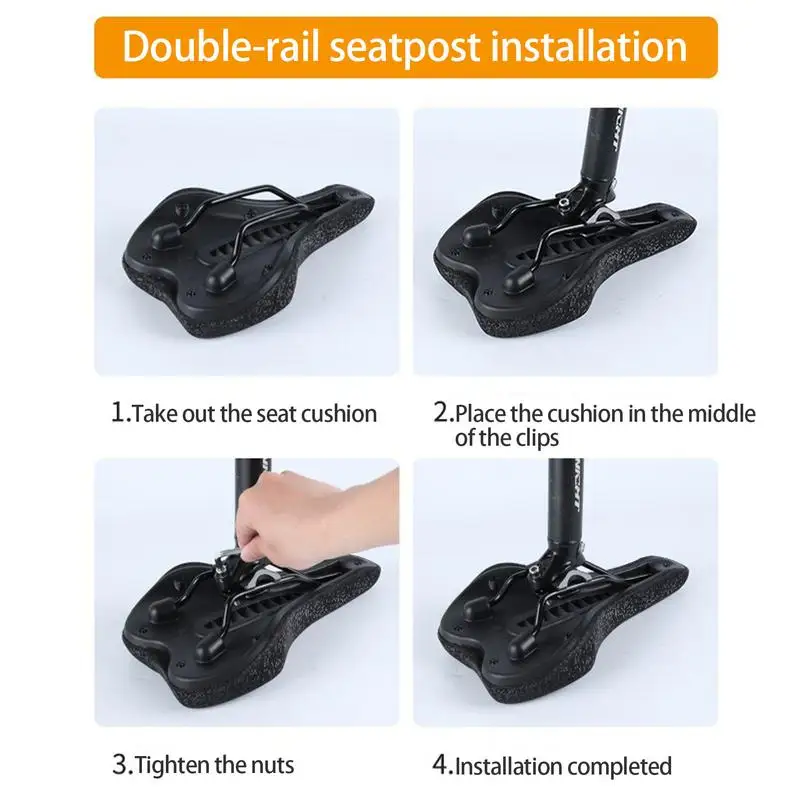 Double-rail seatpost installation

1.Take out the seat cushion

2.Place the cushion in the middle of the clips

3.Tighten the nuts

4.Installation completed