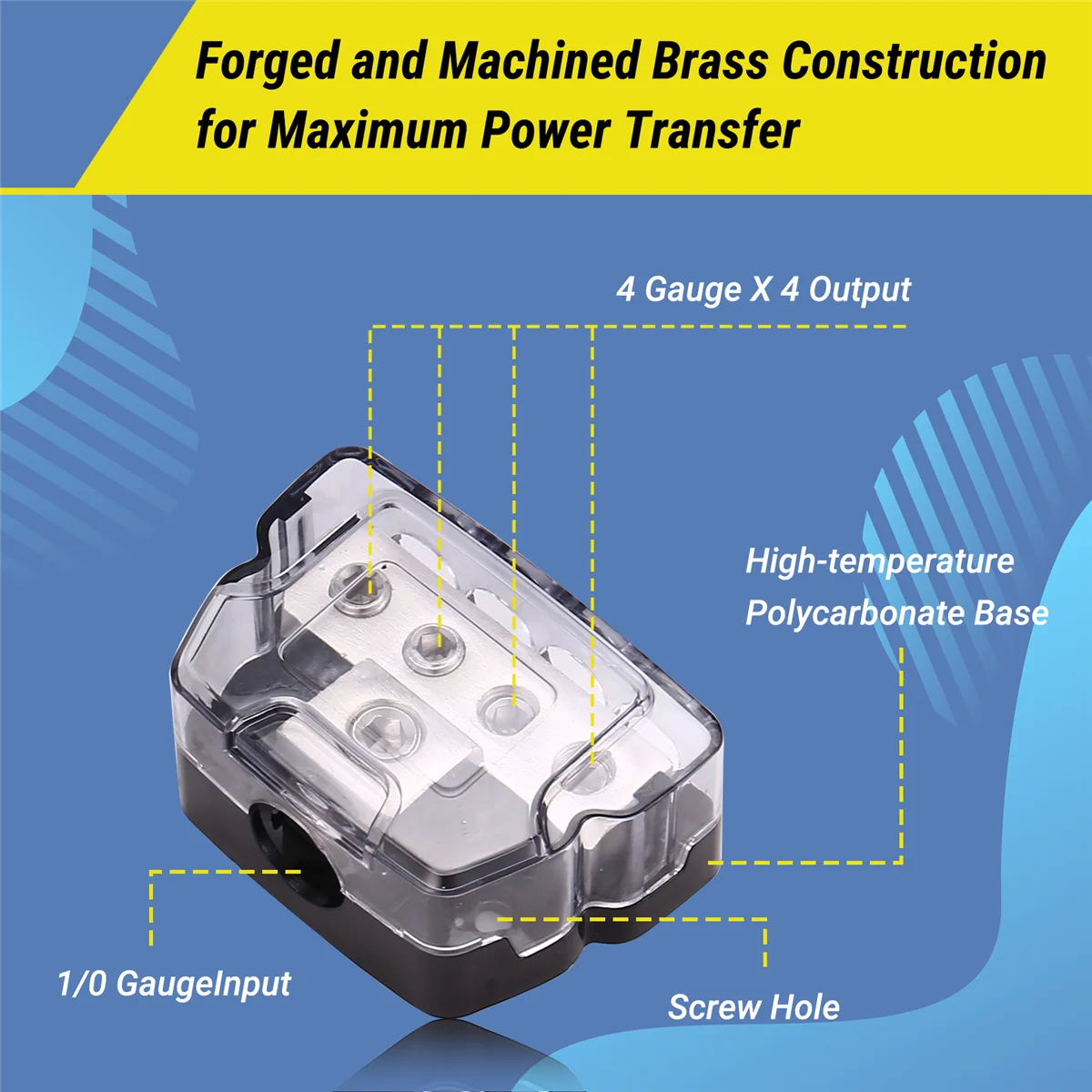 Forged and Machined Brass Construction for Maximum Power Transfer

4 Gauge X 4 Output

High-temperature Polycarbonate Base

1/0 GaugeInput

Screw Hole