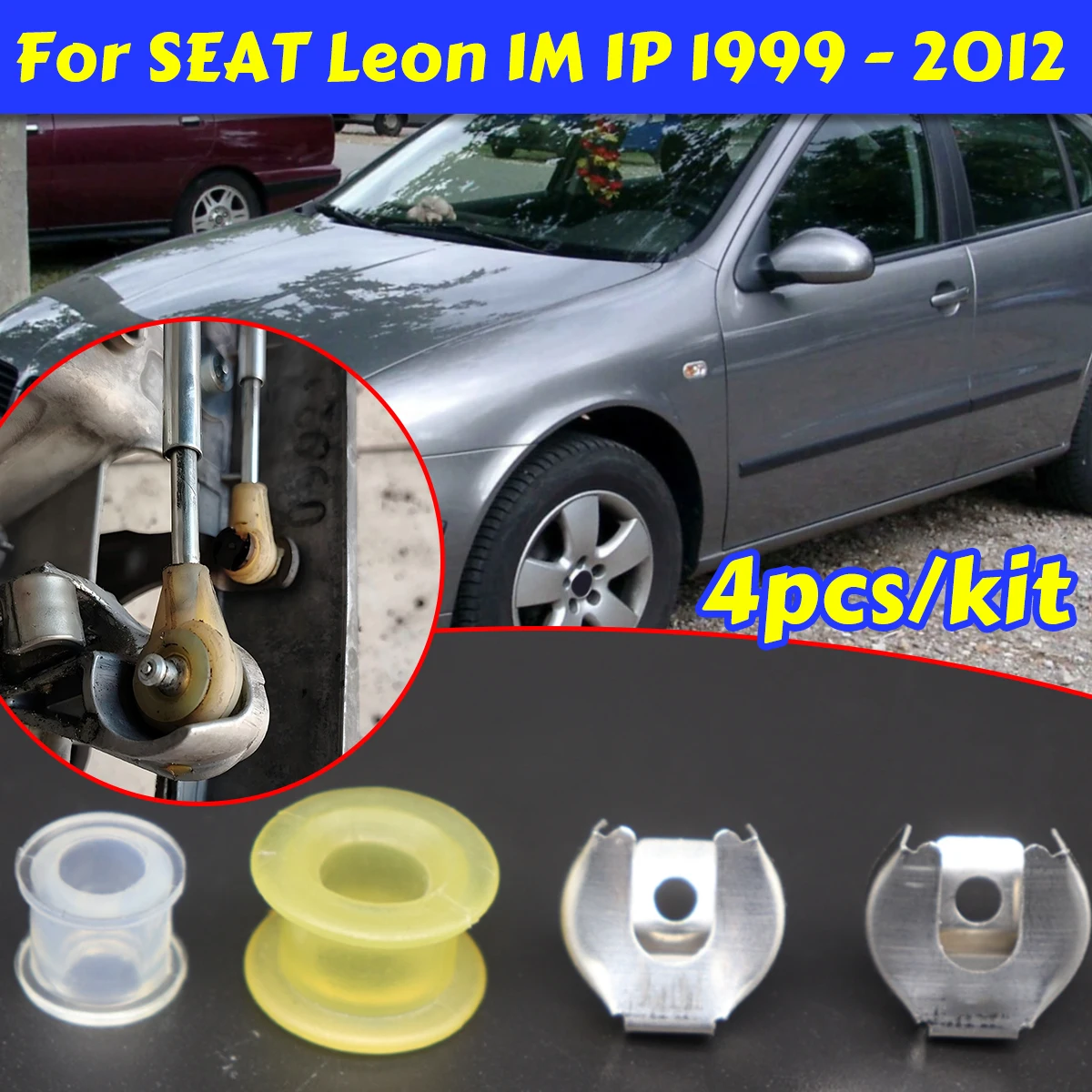 For SEAT Leon IM IP 1999 - 2012

4pcs/kit