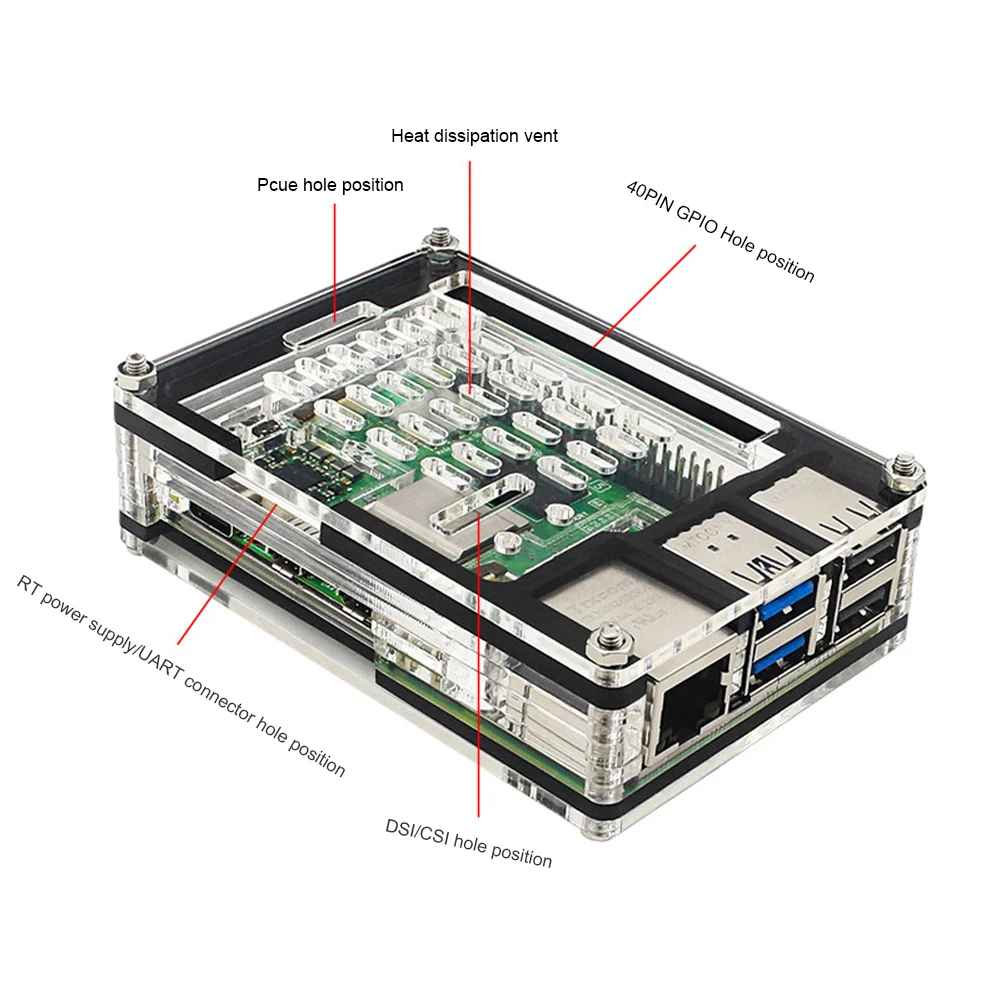 Heat dissipation vent

Pcue hole position

40PIN GPIO Hole position

RT power supply/UART connector hole position

DSI/CSI hole position