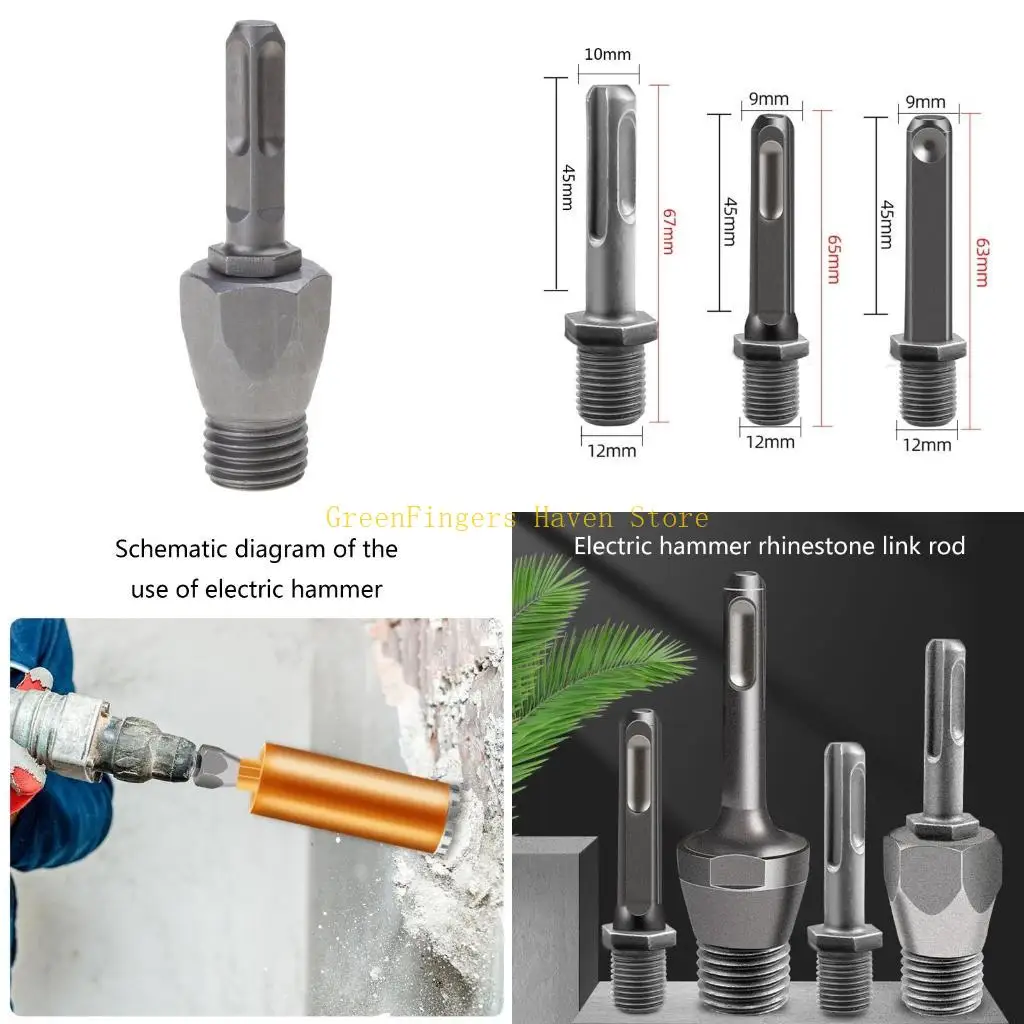 10mm
45mm
67mm
12mm

9mm
45mm
65mm
12mm

9mm
45mm
63mm
12mm

GreenFingers Haven Store

Schematic diagram of the use of electric hammer

Electric hammer rhinestone link rod