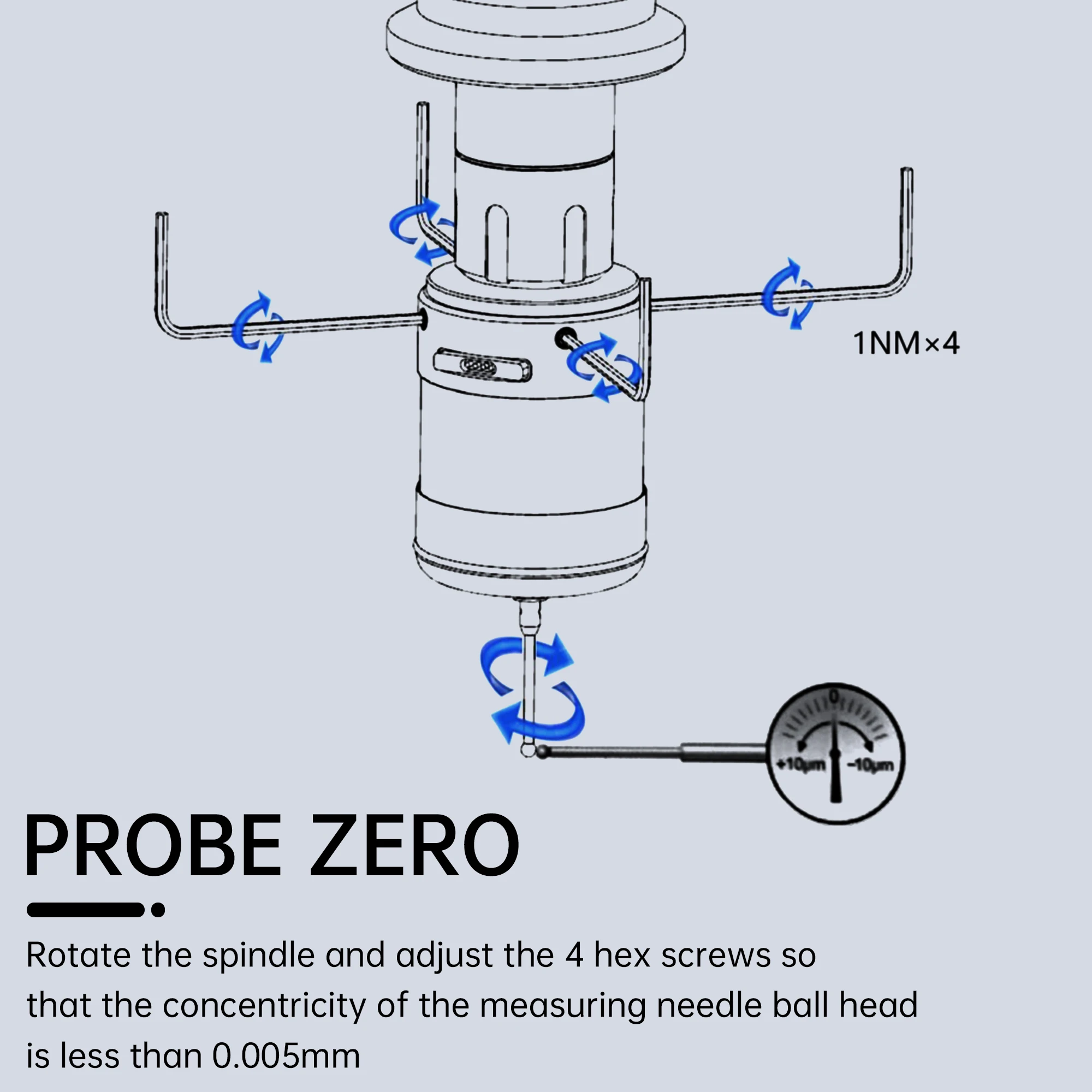 1NM×4

0

+10μm

-10μm

PROBE ZERO

Rotate the spindle and adjust the 4 hex screws so that the concentricity of the measuring needle ball head is less than 0.005mm