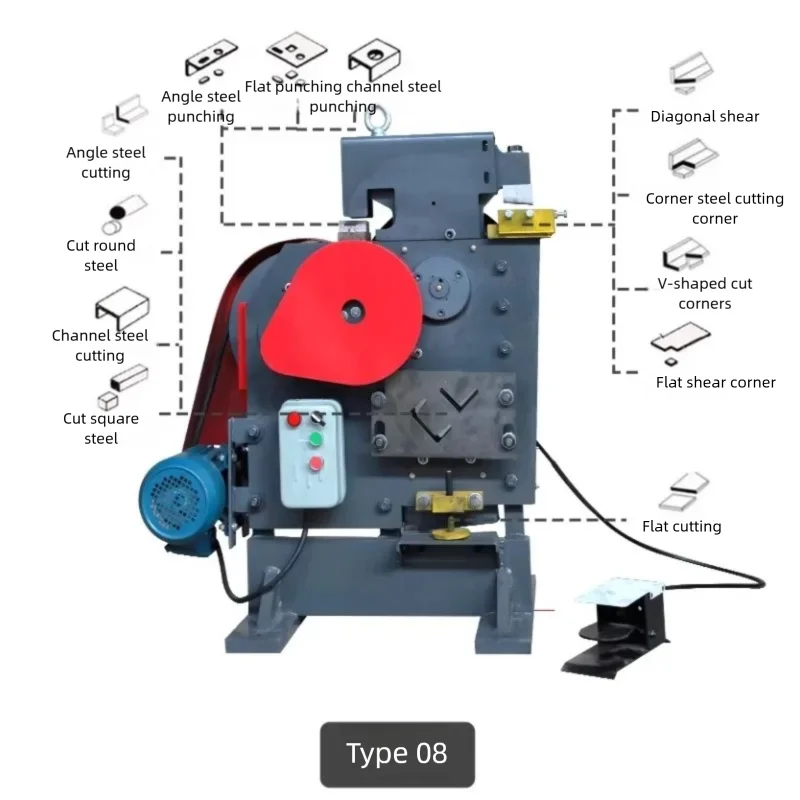 Angle steel punching

Flat punching

channel steel punching

Angle steel cutting

Cut round steel

Channel steel cutting

Cut square steel

Diagonal shear

Corner steel cutting corner

V-shaped cut corners

Flat shear corner

Flat cutting

Type 08