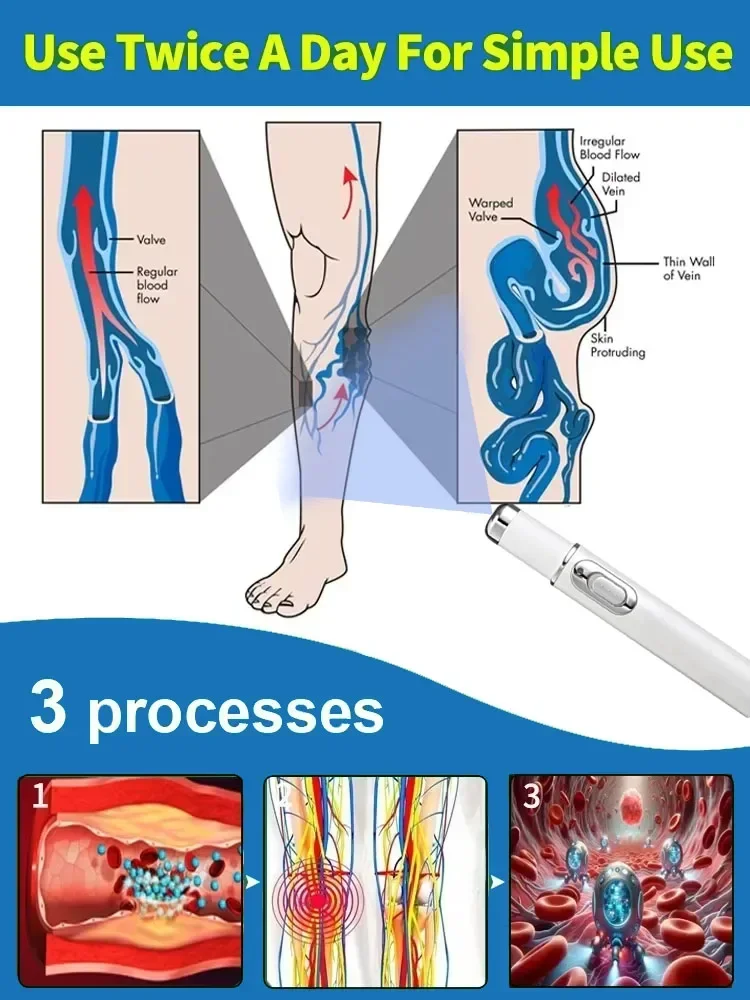 Use Twice A Day For Simple Use

Valve
Regular blood flow

Irregular Blood Flow
Dilated Vein
Warped Valve
Thin Wall of Vein
Skin Protruding

3 processes

1
2
3