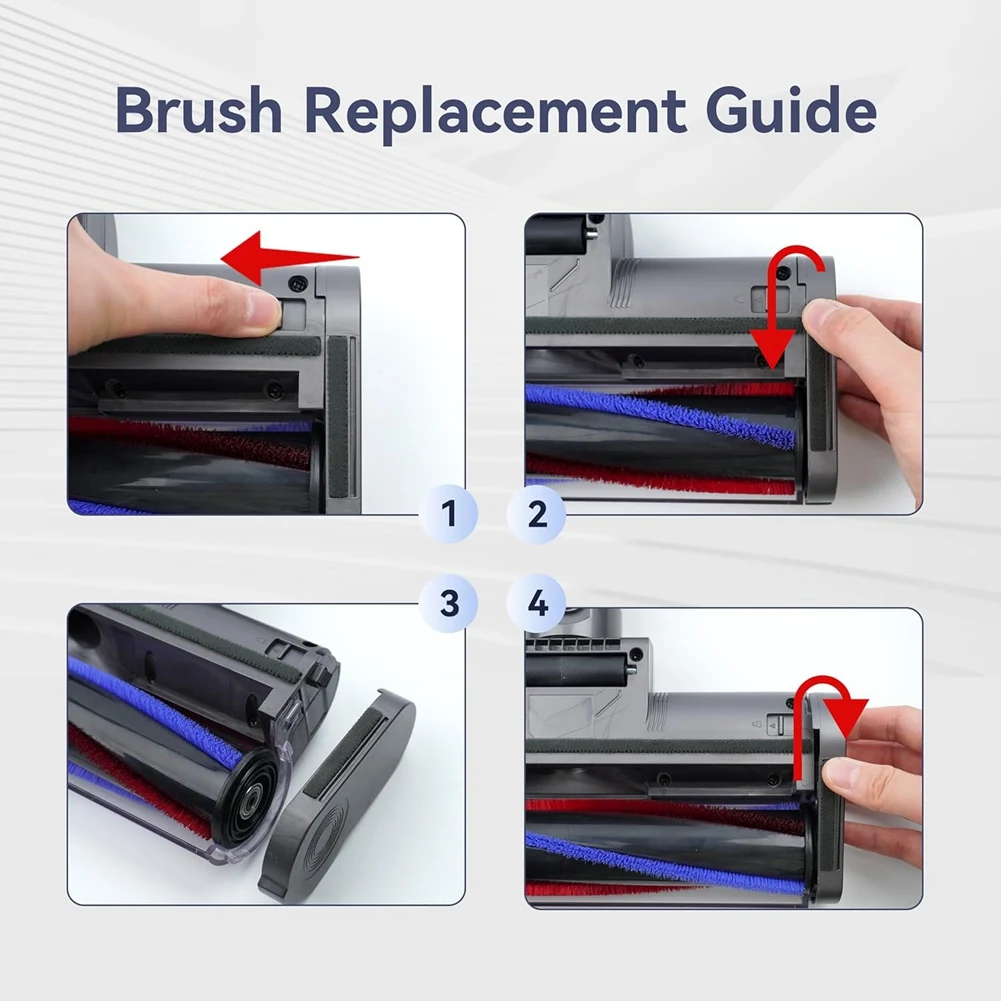 Brush Replacement Guide

1

2

3

4