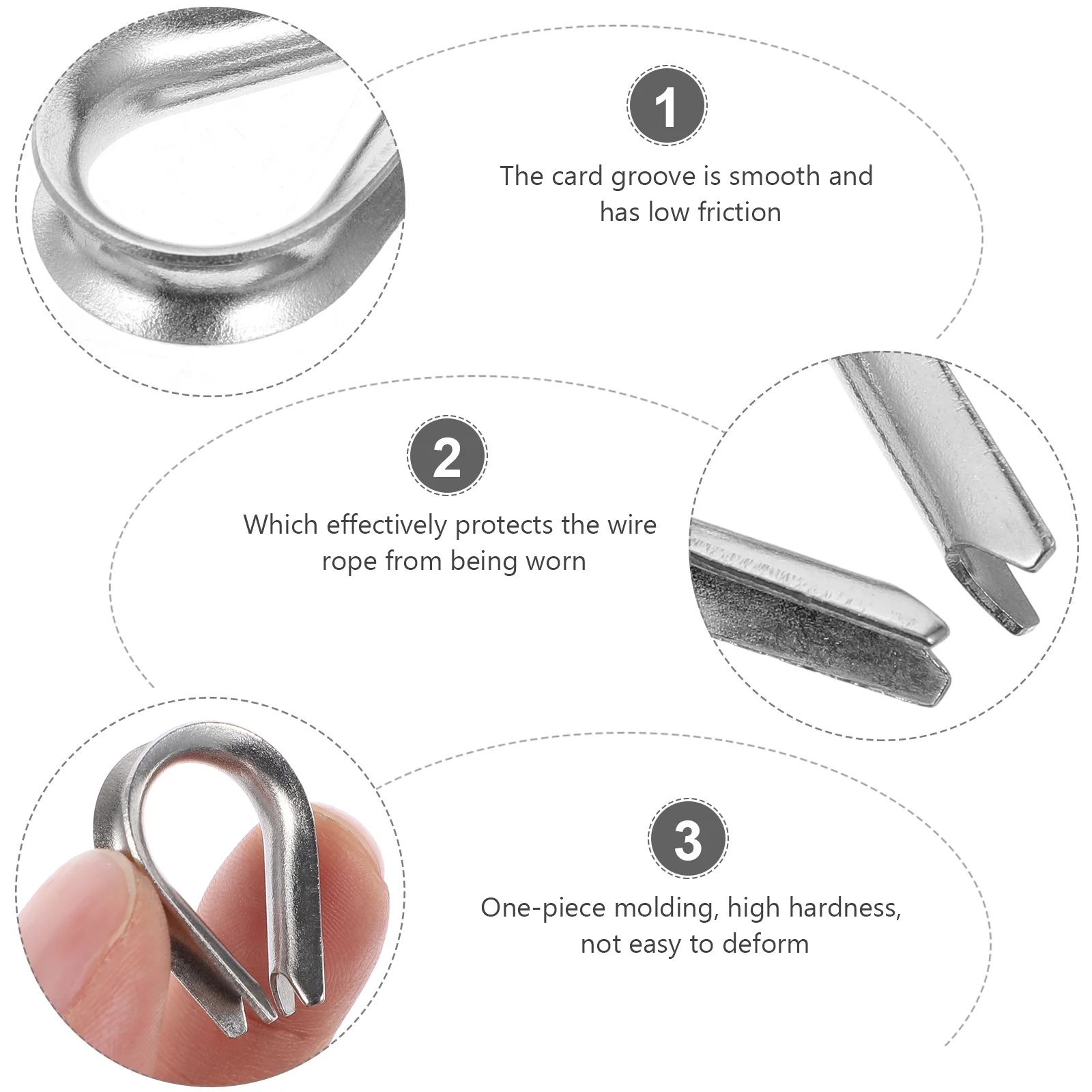 1

The card groove is smooth and has low friction

2

Which effectively protects the wire rope from being worn

3

One-piece molding, high hardness, not easy to deform