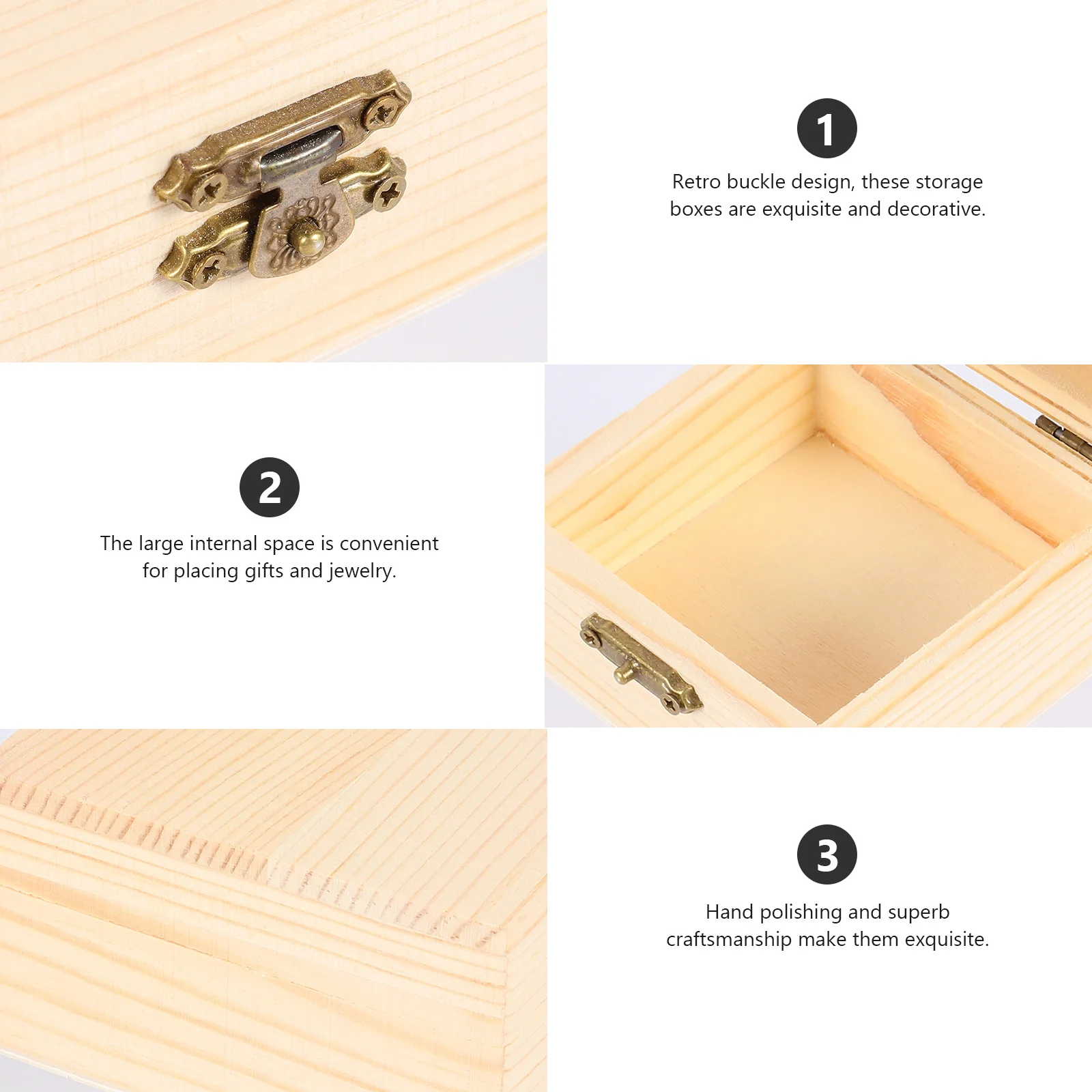 1

Retro buckle design, these storage boxes are exquisite and decorative.

2

The large internal space is convenient for placing gifts and jewelry.

3

Hand polishing and superb craftsmanship make them exquisite.