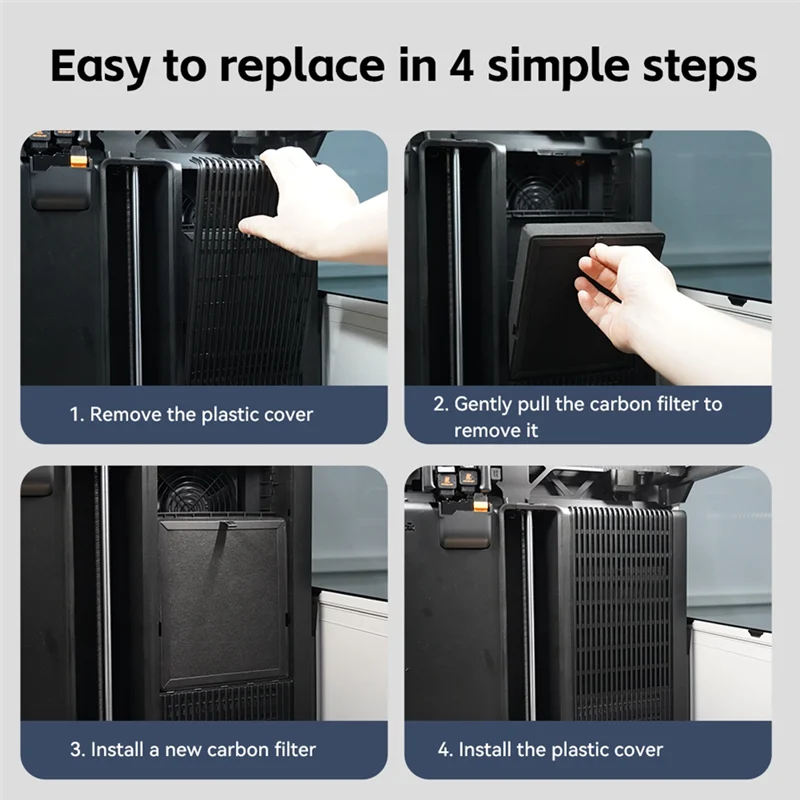 Easy to replace in 4 simple steps

1. Remove the plastic cover

2. Gently pull the carbon filter to remove it

3. Install a new carbon filter

4. Install the plastic cover