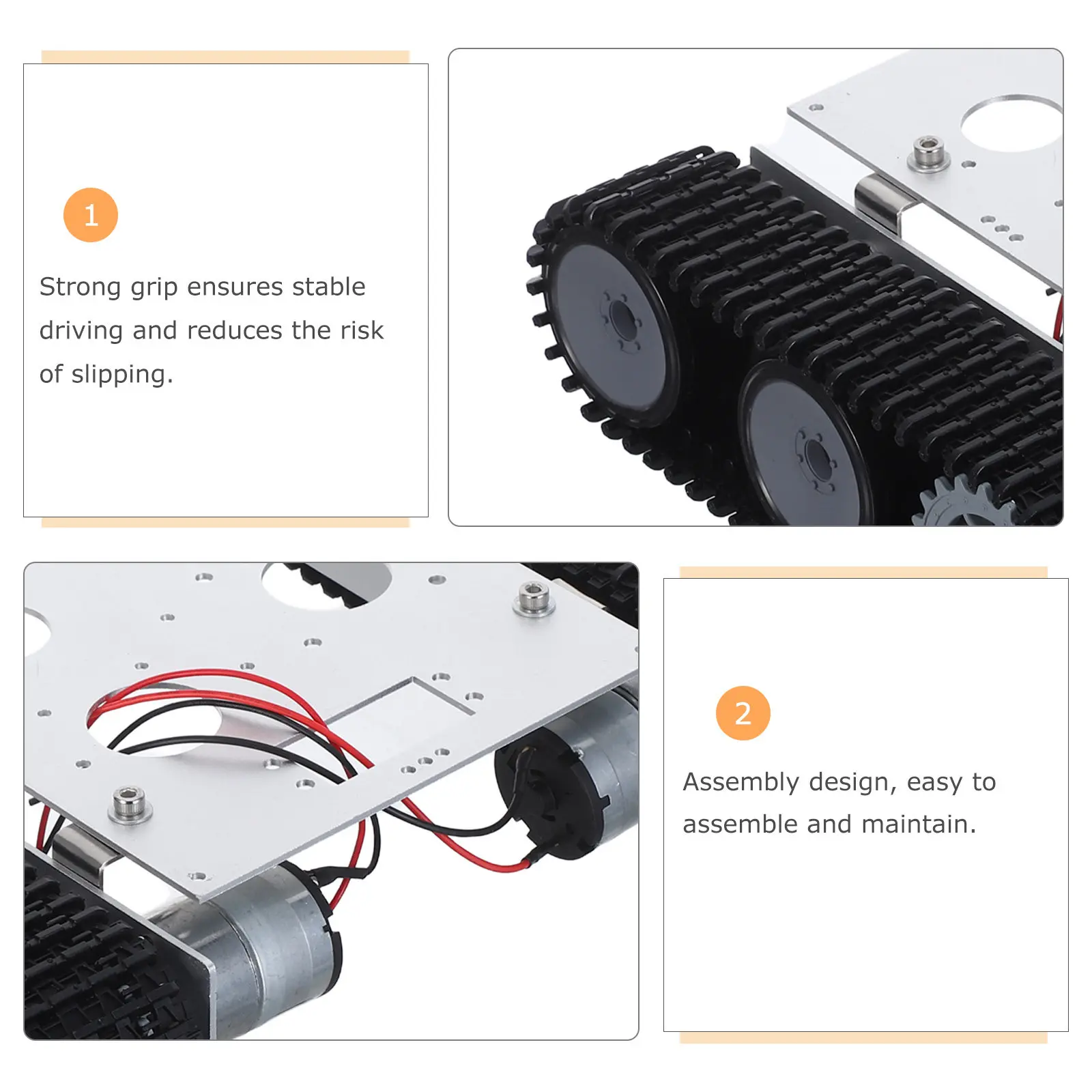 1

Strong grip ensures stable driving and reduces the risk of slipping.

2

Assembly design, easy to assemble and maintain.