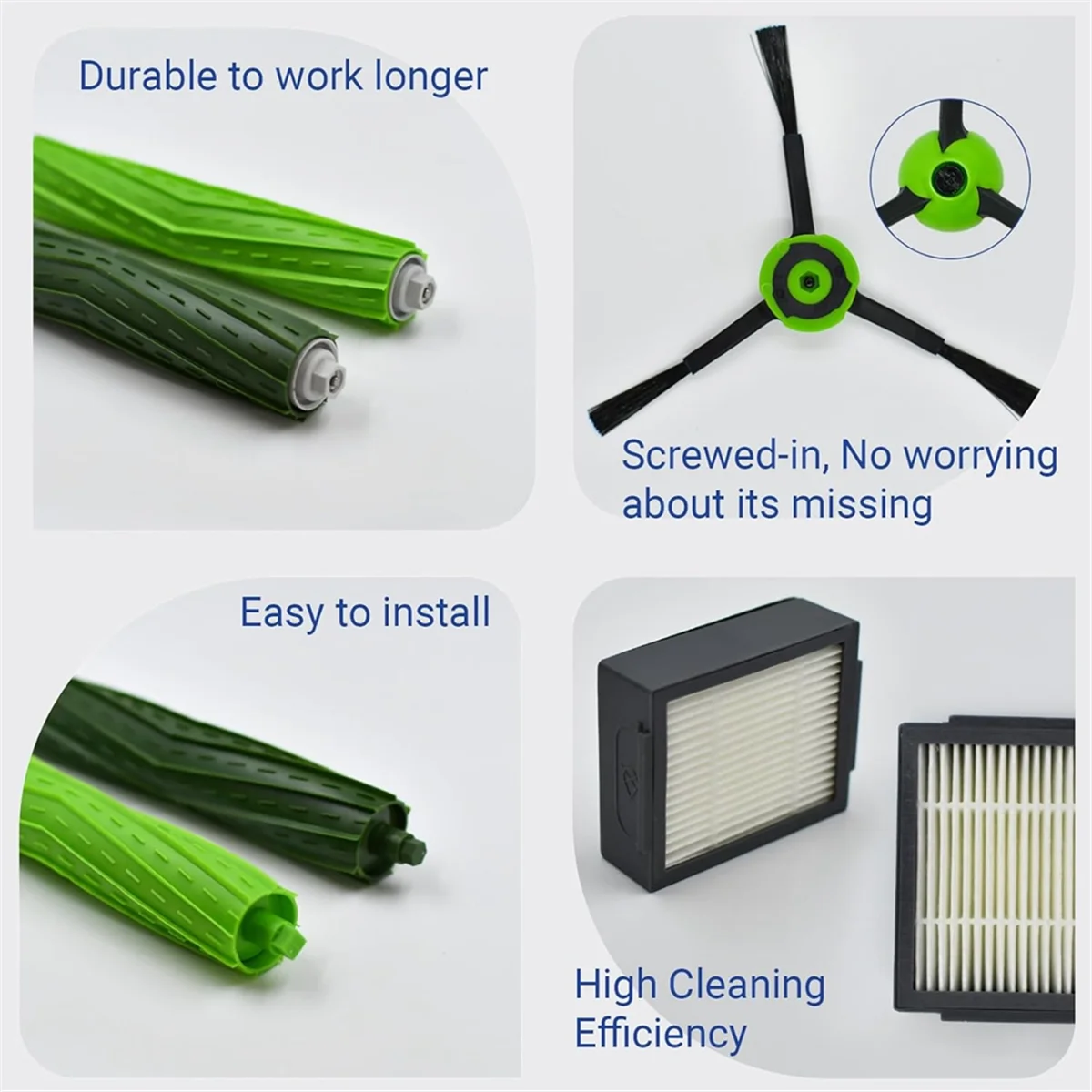 Durable to work longer

Screwed-in, No worrying about its missing

Easy to install

High Cleaning Efficiency