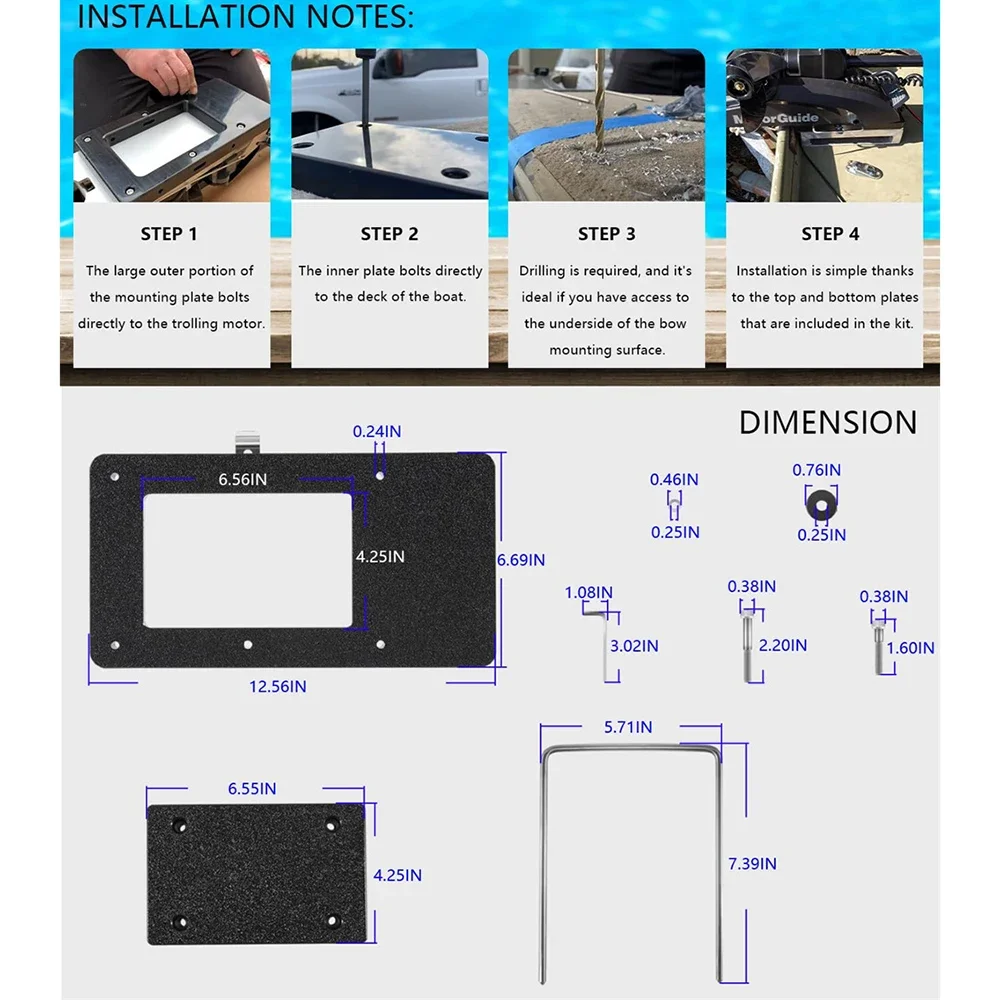 INSTALLATION NOTES:

MotorGuide

STEP 1
The large outer portion of the mounting plate bolts directly to the trolling motor.

STEP 2
The inner plate bolts directly to the deck of the boat.

STEP 3
Drilling is required, and it's ideal if you have access to the underside of the bow mounting surface.

STEP 4
Installation is simple thanks to the top and bottom plates that are included in the kit.

DIMENSION

0.24IN
6.56IN
4.25IN
6.69IN
12.56IN

0.46IN
0.25IN
0.76IN
0.25IN

1.08IN
3.02IN
0.38IN
2.20IN
0.38IN
1.60IN

6.55IN
4.25IN

5.71IN
7.39IN