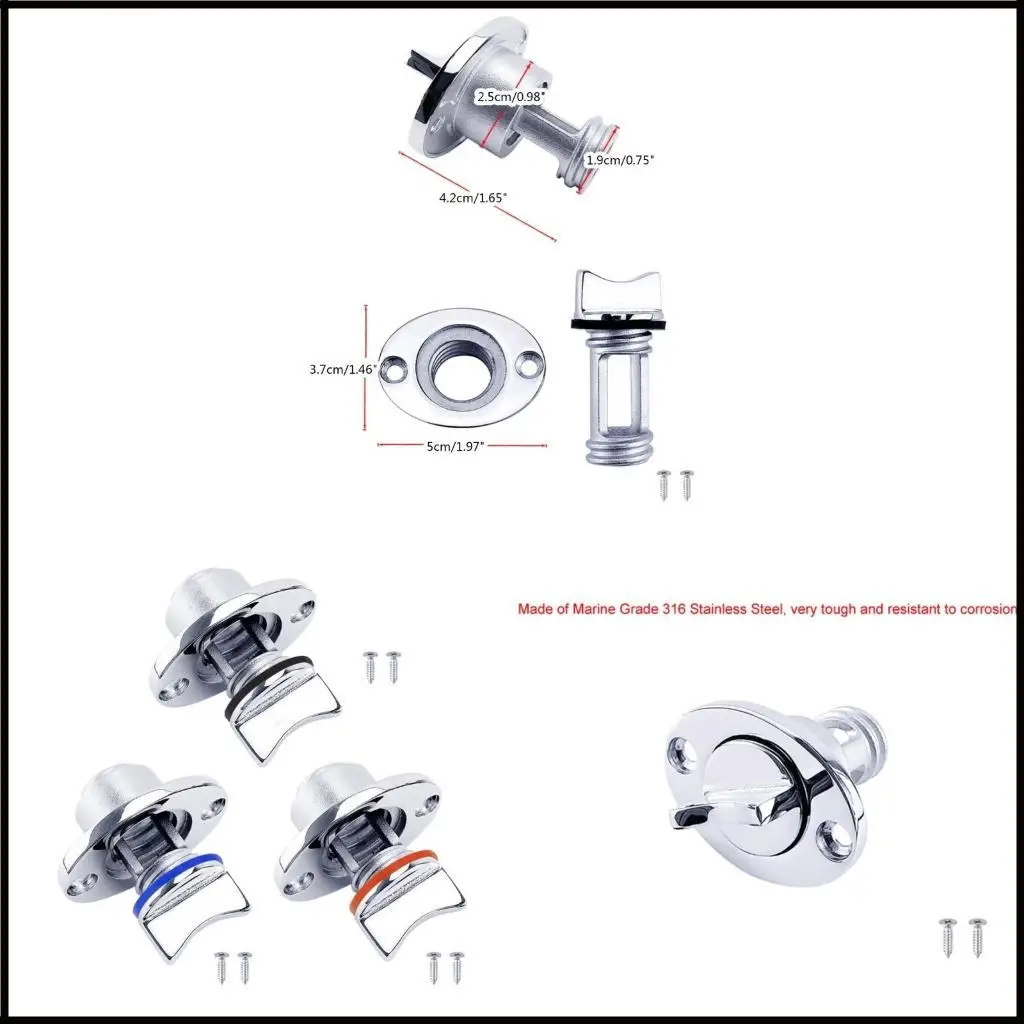 2.5cm/0.98"
1.9cm/0.75"
4.2cm/1.65"

3.7cm/1.46"
5cm/1.97"

Made of Marine Grade 316 Stainless Steel, very tough and resistant to corrosion