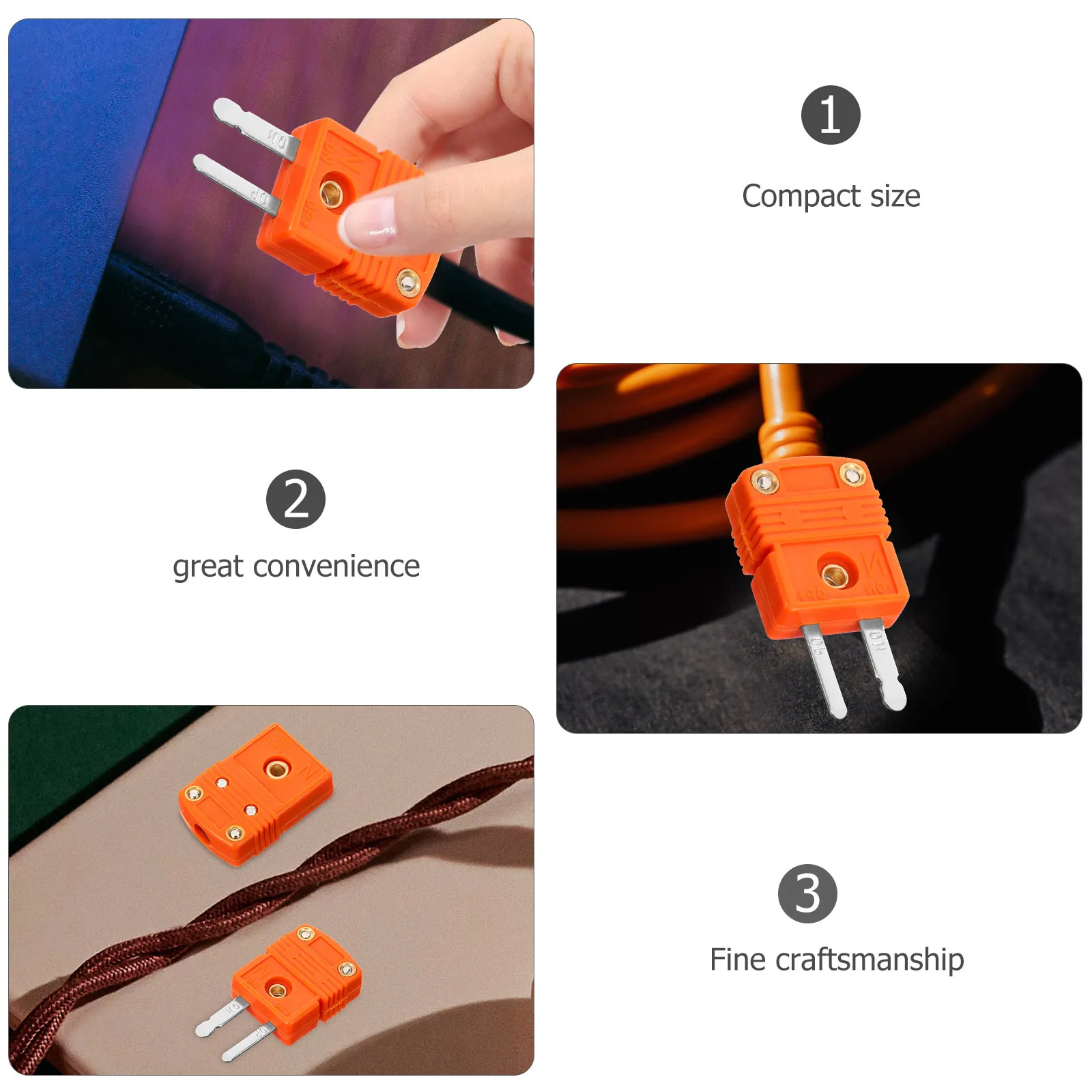 1
Compact size

2
great convenience

3
Fine craftsmanship