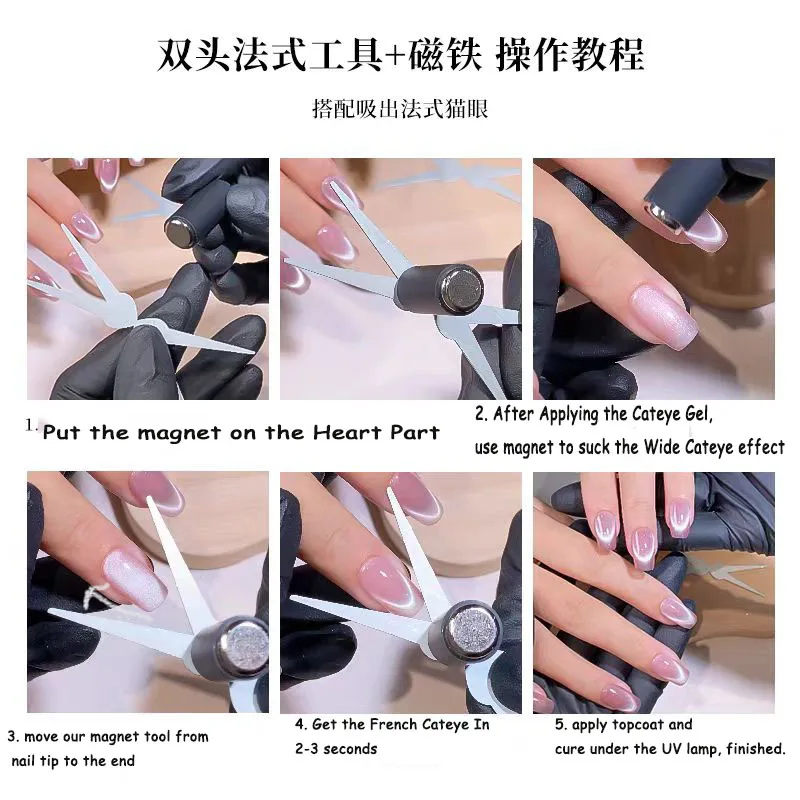 双头法式工具+磁铁 操作教程

搭配吸出法式猫眼

1. Put the magnet on the Heart Part

2. After Applying the Cateye Gel, use magnet to suck the Wide Cateye effect

3. move our magnet tool from nail tip to the end

4. Get the French Cateye In 2-3 seconds

5. apply topcoat and cure under the UV lamp, finished.