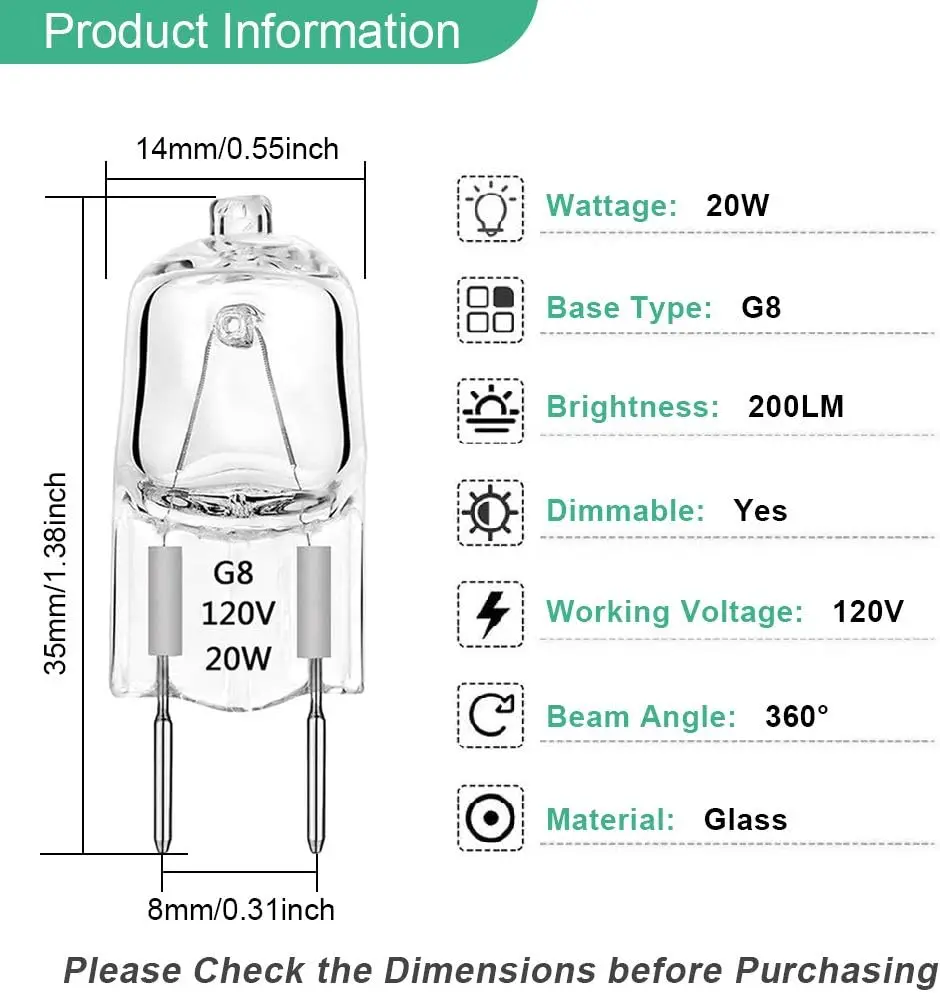 Product Information

14mm/0.55inch

35mm/1.38inch

G8
120V
20W

8mm/0.31inch

Wattage: 20W

Base Type: G8

Brightness: 200LM

Dimmable: Yes

Working Voltage: 120V

Beam Angle: 360°

Material: Glass

Please Check the Dimensions before Purchasing